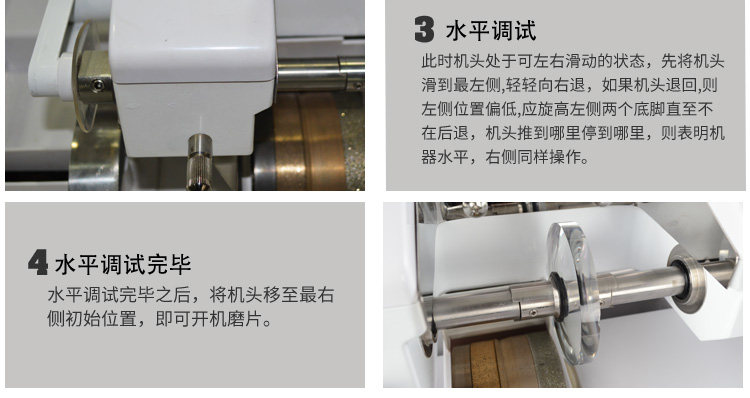 3 水平调试

此时机头处于可左右滑动的状态，先将机头滑到最左侧，轻轻向右退，如果机头退回，则左侧位置偏低，应旋高左侧两个底脚直至不在后退，机头推到哪里停到哪里，则表明机器水平，右侧同样操作。

4 水平调试完毕

水平调试完毕之后，将机头移至最右侧初始位置，即可开机磨片。