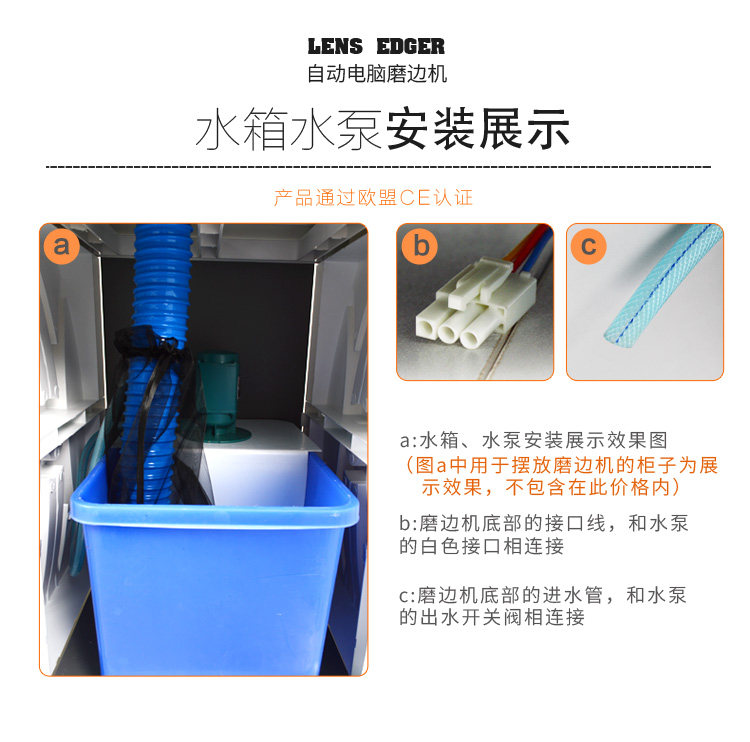 LENS EDGER
自动电脑磨边机

水箱水泵安装展示

产品通过欧盟CE认证

a

b

c

a:水箱、水泵安装展示效果图
（图a中用于摆放磨边机的柜子为展示效果，不包含在此价格内）

b:磨边机底部的接口线，和水泵的白色接口相连接

c:磨边机底部的进水管，和水泵的出水开关阀相连接