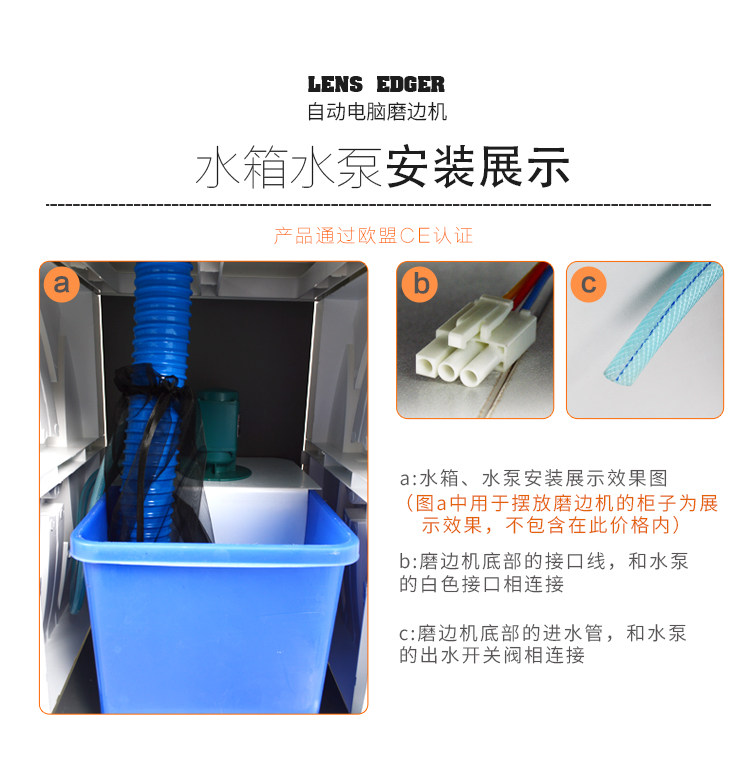 LENS EDGER
自动电脑磨边机

水箱水泵安装展示

产品通过欧盟CE认证

a

b

c

a:水箱、水泵安装展示效果图
（图a中用于摆放磨边机的柜子为展示效果，不包含在此价格内）

b:磨边机底部的接口线，和水泵的白色接口相连接

c:磨边机底部的进水管，和水泵的出水开关阀相连接