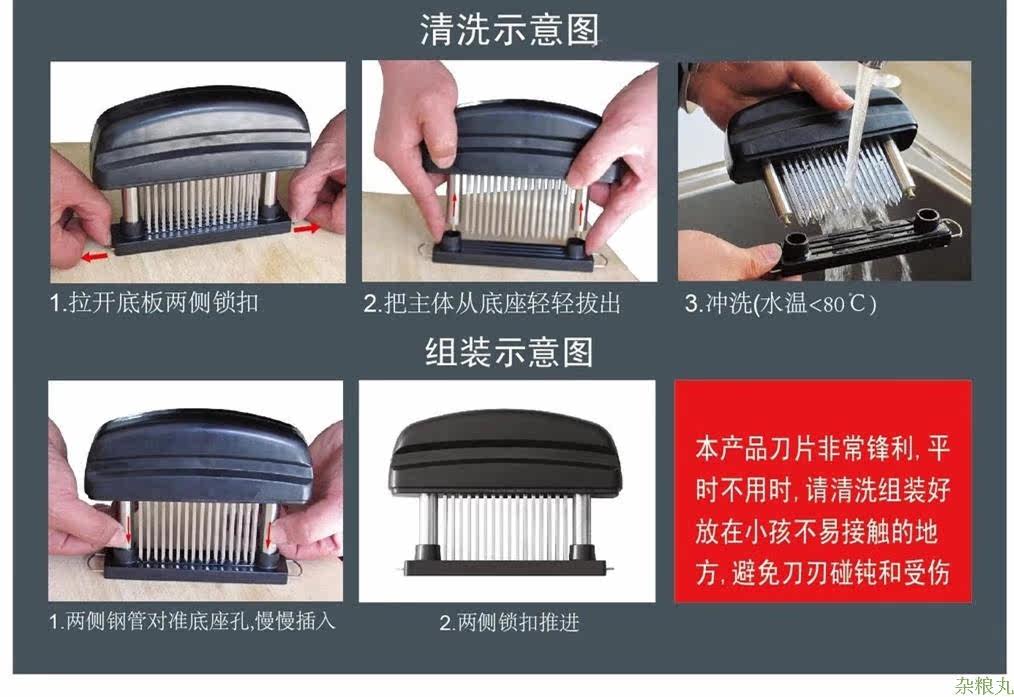 清洗示意图

1.拉开底板两侧锁扣

2.把主体从底座轻轻拔出

3.冲洗(水温<80℃)

组装示意图

1.两侧钢管对准底座孔,慢慢插入

2.两侧锁扣推进

本产品刀片非常锋利，平时不用时，请清洗组装好放在小孩不易接触的地方，避免刀刃碰钝和受伤

杂粮丸