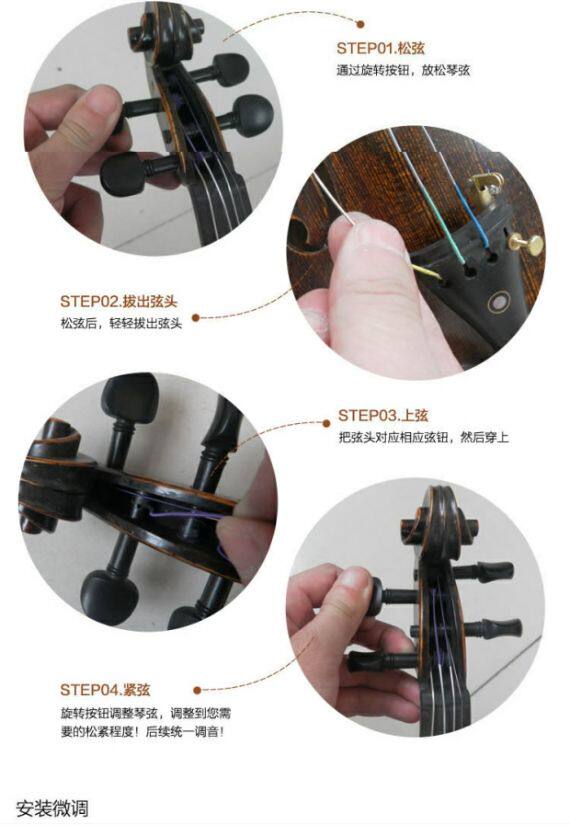 STEP01.松弦
通过旋转按钮，放松琴弦

STEP02.拔出弦头
松弦后，轻轻拔出弦头

STEP03.上弦
把弦头对应相应弦钮，然后穿上

STEP04.紧弦
旋转按钮调整琴弦，调整到您需要的松紧程度！后续统一调音！

安装微调