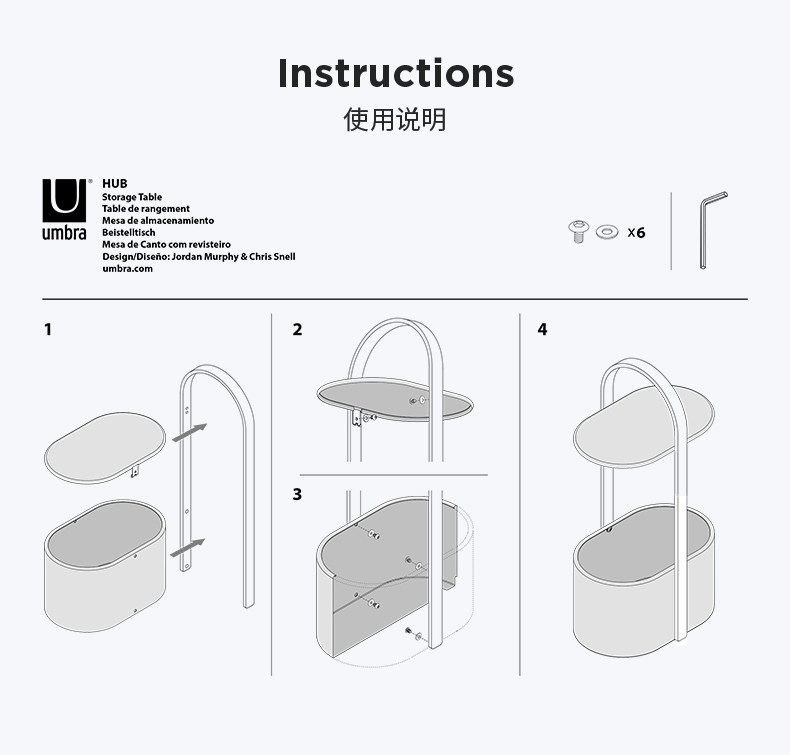 Instructions
使用说明

umbra®

HUB
Storage Table
Table de rangement
Mesa de almacenamiento
Beistelltisch
Mesa de Canto com revisteiro
Design/Diseño: Jordan Murphy & Chris Snell
umbra.com

x6

1

2

3

4