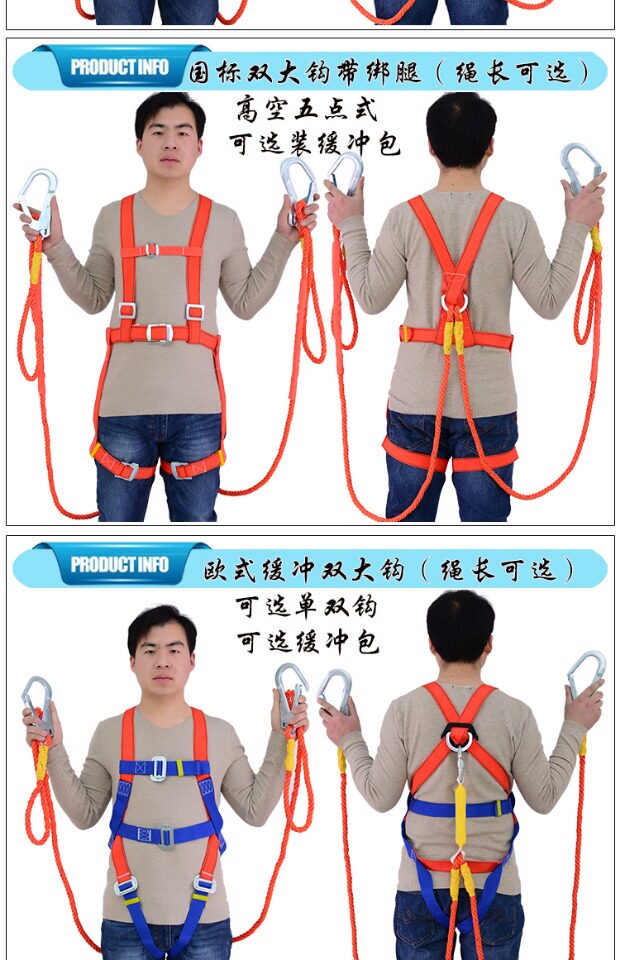 PRODUCT INFO 国标双大钩带绑腿（绳长可选）

高空五点式

可选装缓冲包

PRODUCT INFO 欧式缓冲双大钩（绳长可选）

可选单双钩

可选缓冲包