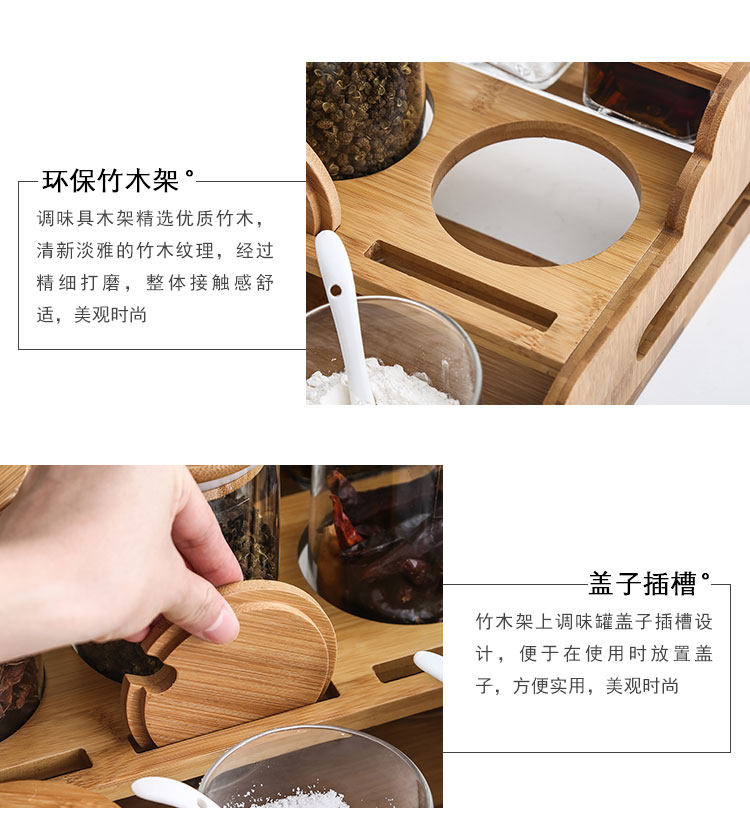 环保竹木架°

调味具木架精选优质竹木，清新淡雅的竹木纹理，经过精细打磨，整体接触感舒适，美观时尚

盖子插槽°

竹木架上调味罐盖子插槽设计，便于在使用时放置盖子，方便实用，美观时尚