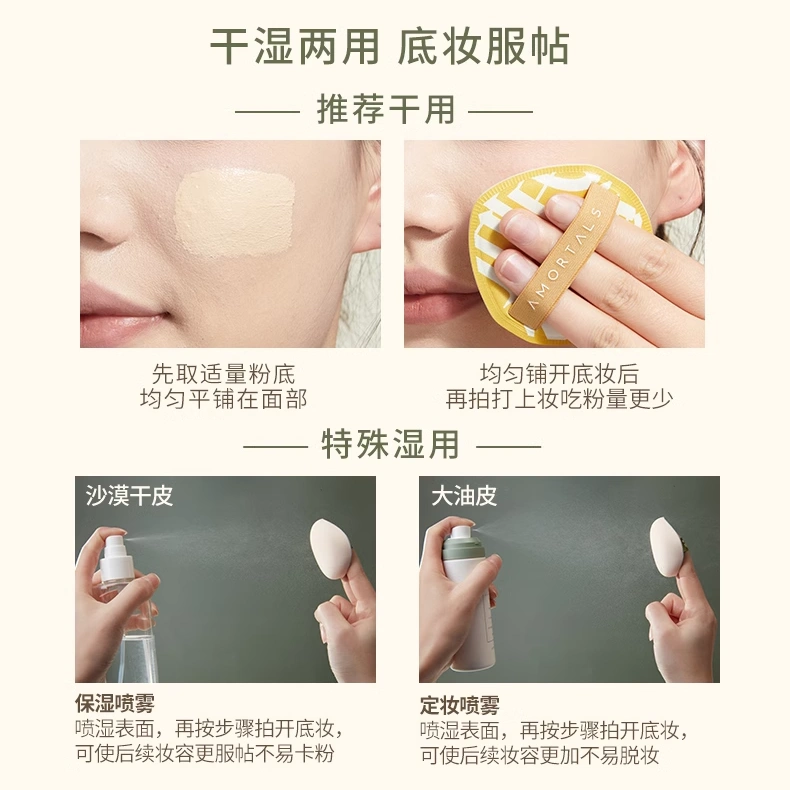 干湿两用 底妆服帖

—— 推荐干用 ——

AMORTALS

先取适量粉底
均匀平铺在面部

均匀铺开底妆后
再拍打上妆吃粉量更少

—— 特殊湿用 ——

沙漠干皮

大油皮

保湿喷雾
喷湿表面，再按步骤拍开底妆，可使后续妆容更服帖不易卡粉

定妆喷雾
喷湿表面，再按步骤拍开底妆，可使后续妆容更加不易脱妆