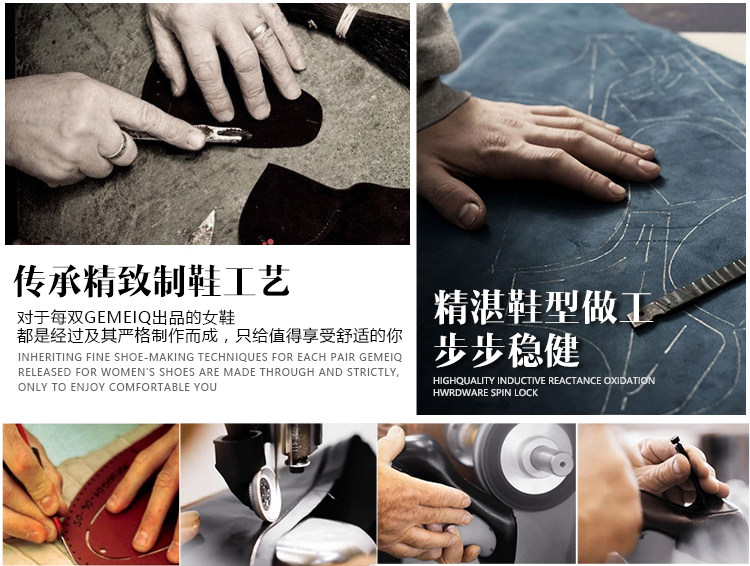 传承精致制鞋工艺

对于每双GEMEIQ出品的女鞋
都是经过及其严格制作而成，只给值得享受舒适的你

INHERITING FINE SHOE-MAKING TECHNIQUES FOR EACH PAIR GEMEIQ RELEASED FOR WOMEN'S SHOES ARE MADE THROUGH AND STRICTLY, ONLY TO ENJOY COMFORTABLE YOU

精湛鞋型做工
步步稳健

HIGHQUALITY INDUCTIVE REACTANCE OXIDATION HWRDWARE SPIN LOCK