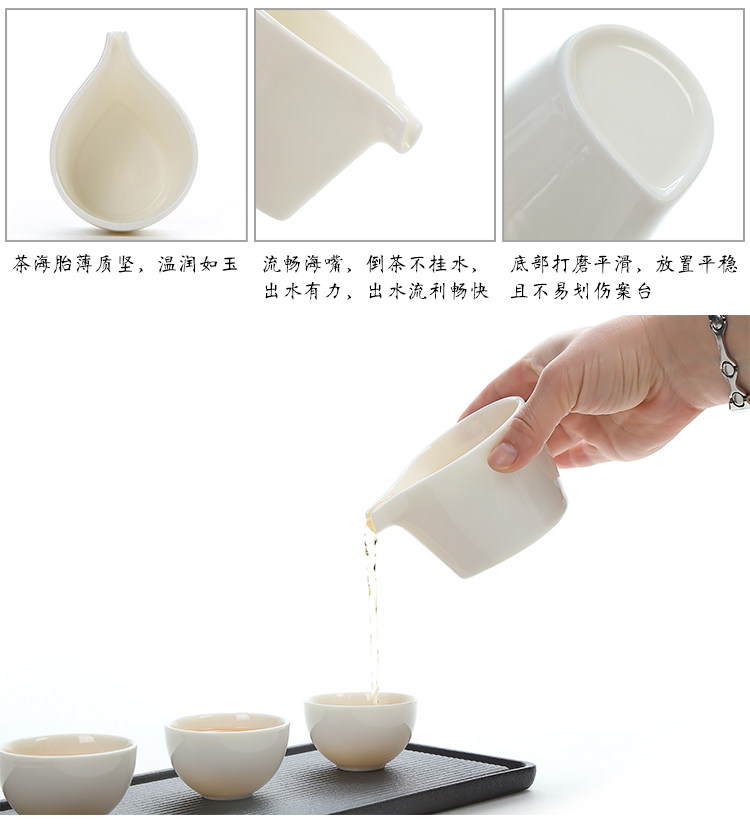 茶海胎薄质坚，温润如玉

流畅海嘴，倒茶不挂水，出水有力，出水流利畅快

底部打磨平滑，放置平稳且不易划伤案台