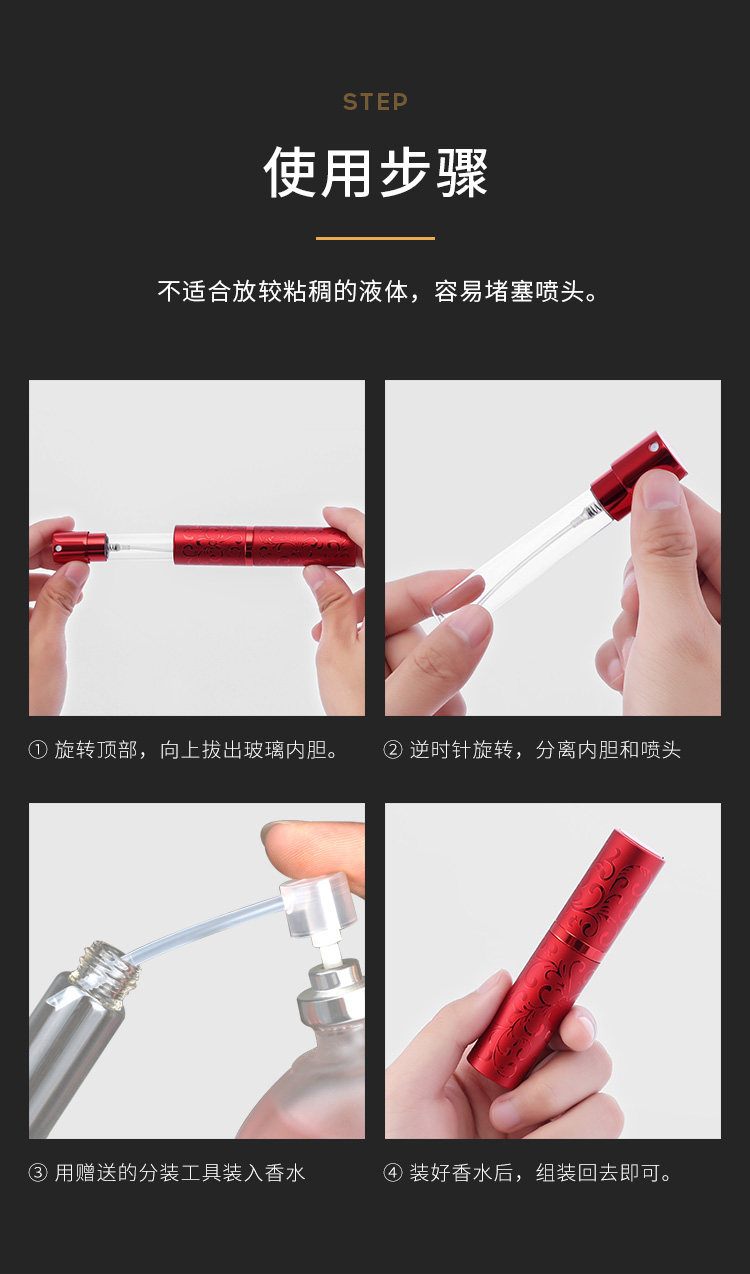 STEP

使用步骤

不适合放较粘稠的液体，容易堵塞喷头。

① 旋转顶部，向上拔出玻璃内胆。

② 逆时针旋转，分离内胆和喷头

③ 用赠送的分装工具装入香水

④ 装好香水后，组装回去即可。