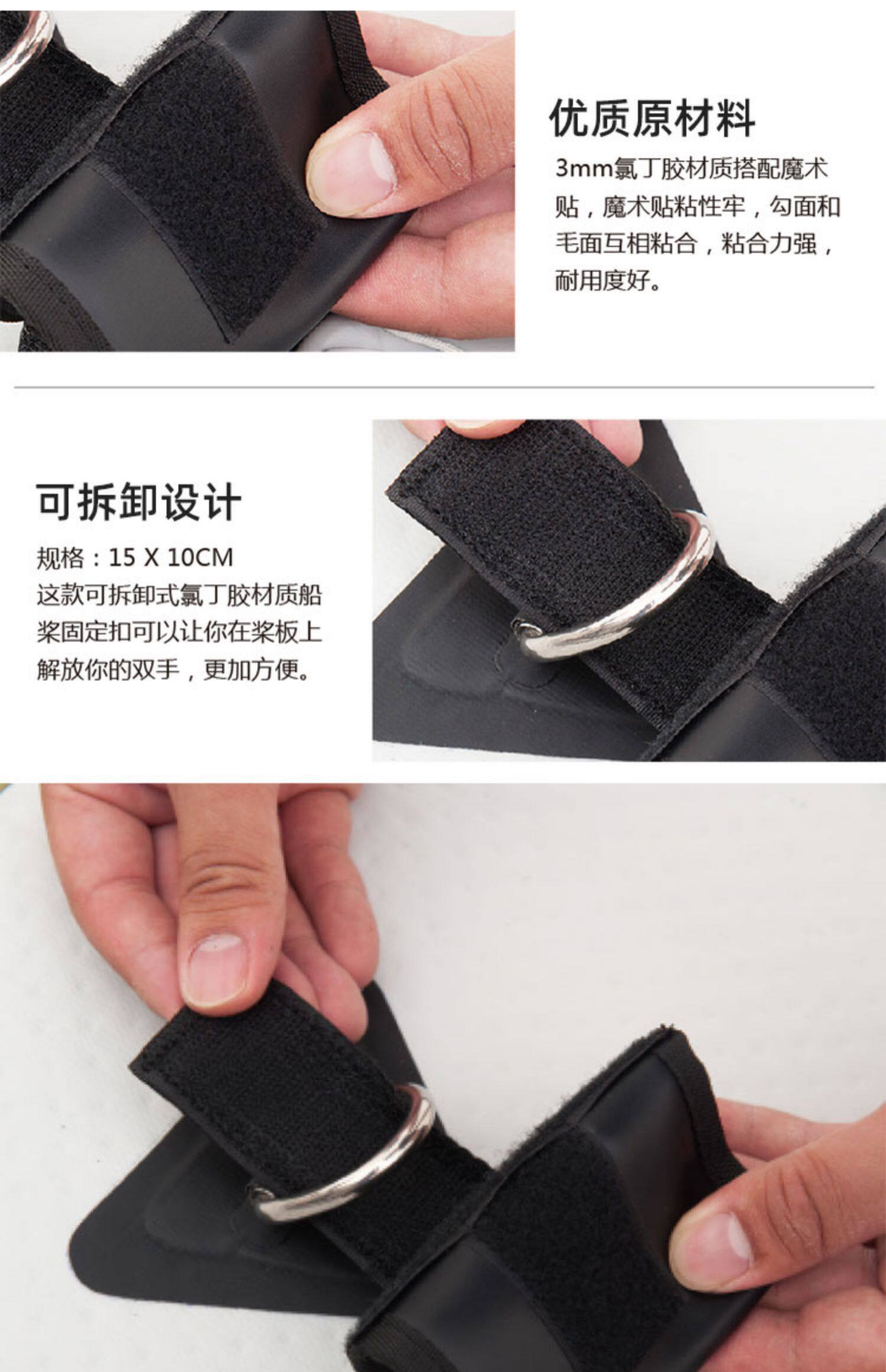 优质原材料

3mm氯丁胶材质搭配魔术贴，魔术贴粘性牢，勾面和毛面互相粘合，粘合力强，耐用度好。

可拆卸设计

规格：15 X 10CM
这款可拆卸式氯丁胶材质船桨固定扣可以让你在桨板上解放你的双手，更加方便。