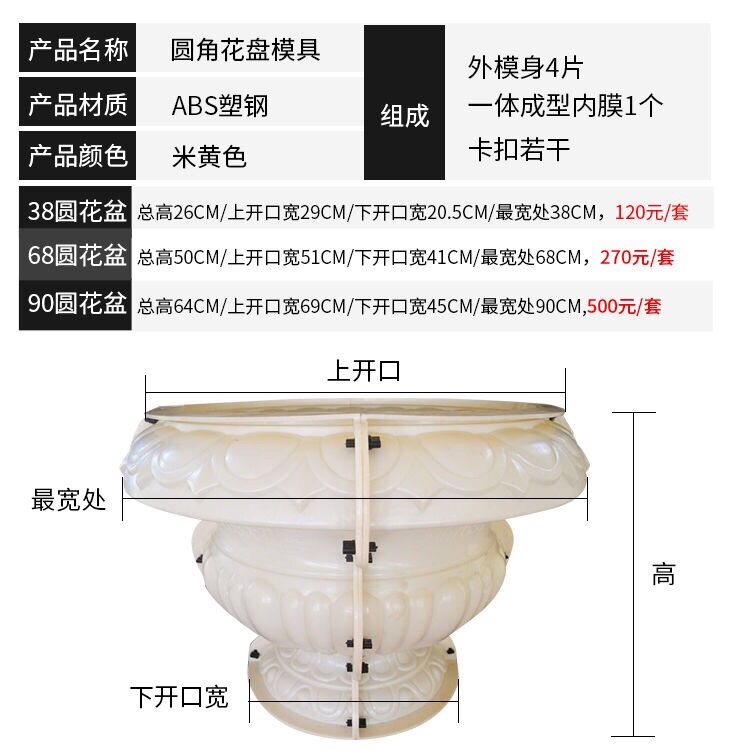 | 产品名称 | 圆角花盘模具 | 组成 | 外模身4片 一体成型内膜1个 卡扣若干 |
|---|---|---|---|
| 产品材质 | ABS塑钢 | | |
| 产品颜色 | 米黄色 | | |

| 38圆花盆 | 总高26CM/上开口宽29CM/下开口宽20.5CM/最宽处38CM，120元/套 |
|---|---|
| 68圆花盆 | 总高50CM/上开口宽51CM/下开口宽41CM/最宽处68CM，270元/套 |
| 90圆花盆 | 总高64CM/上开口宽69CM/下开口宽45CM/最宽处90CM,500元/套 |

上开口

最宽处

高

下开口宽