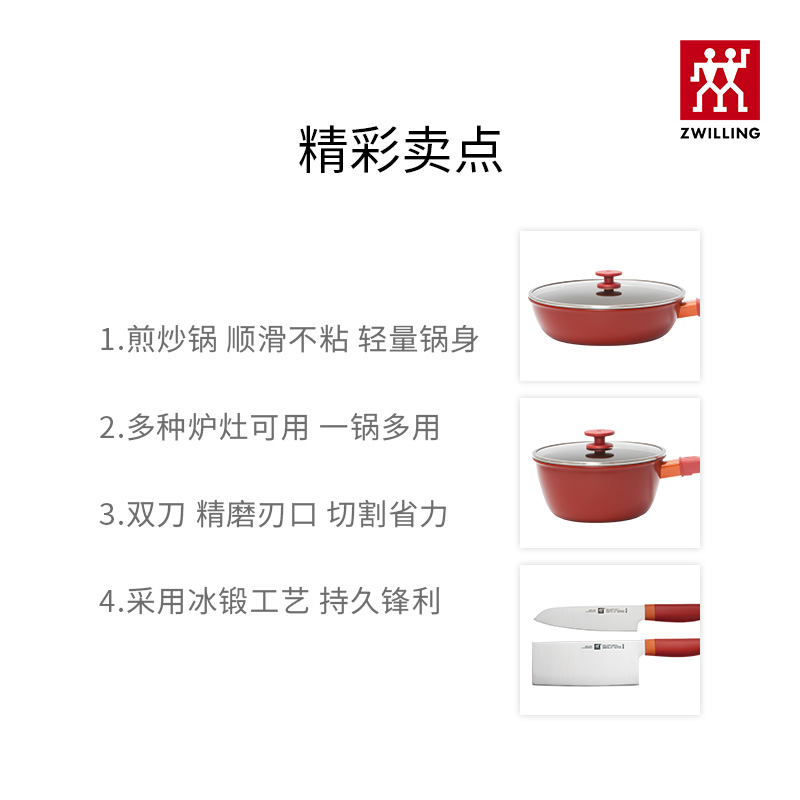 ZWILLING

精彩卖点

1.煎炒锅 顺滑不粘 轻量锅身

2.多种炉灶可用 一锅多用

3.双刀 精磨刃口 切割省力

4.采用冰锻工艺 持久锋利