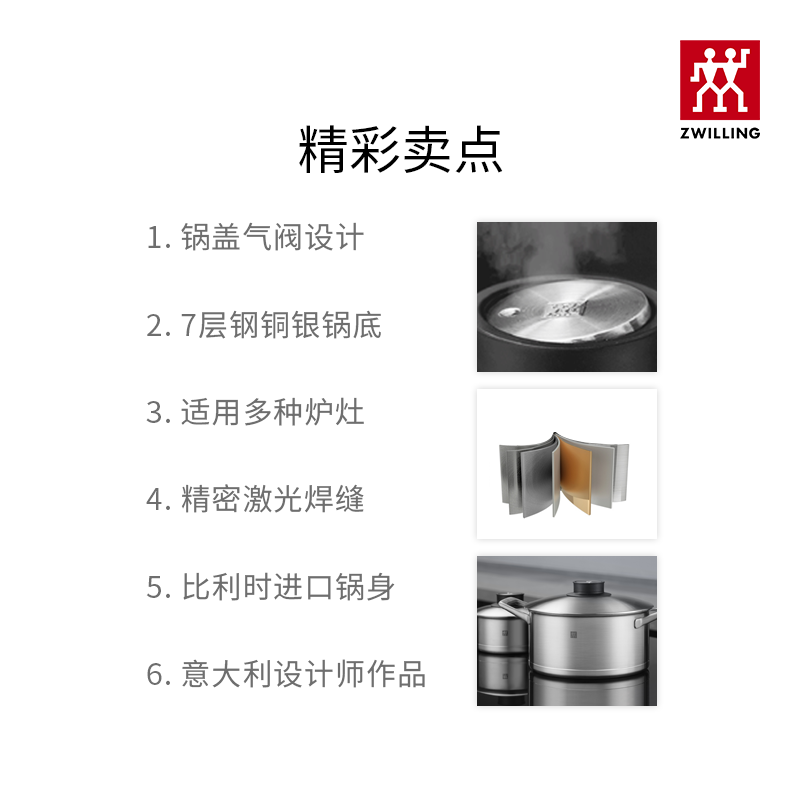 ZWILLING

精彩卖点

1. 锅盖气阀设计

2. 7层钢铜银锅底

3. 适用多种炉灶

4. 精密激光焊缝

5. 比利时进口锅身

6. 意大利设计师作品