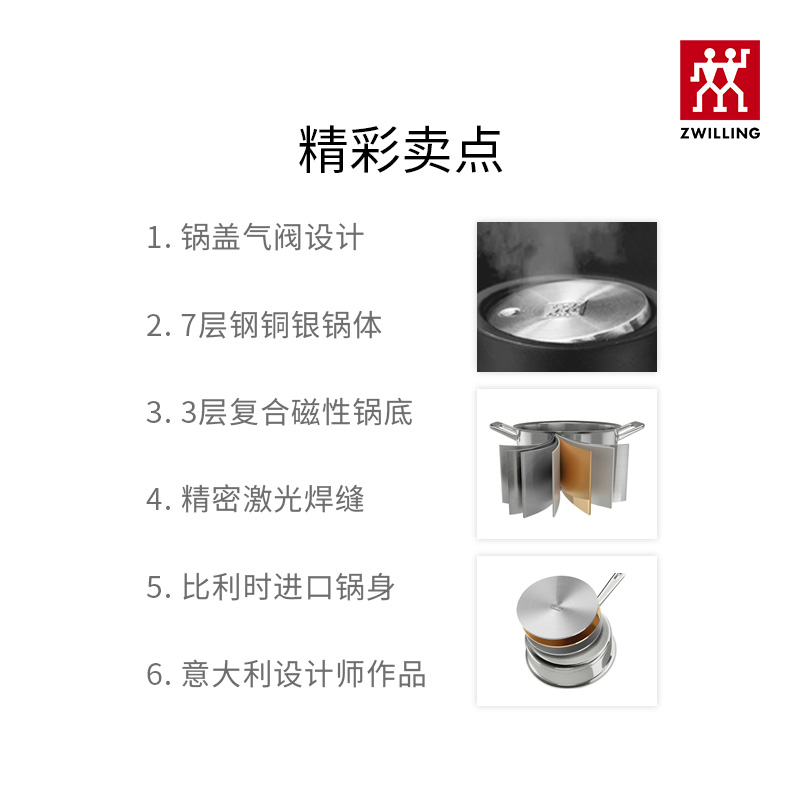 ZWILLING

精彩卖点

1. 锅盖气阀设计

2. 7层钢铜银锅体

3. 3层复合磁性锅底

4. 精密激光焊缝

5. 比利时进口锅身

6. 意大利设计师作品