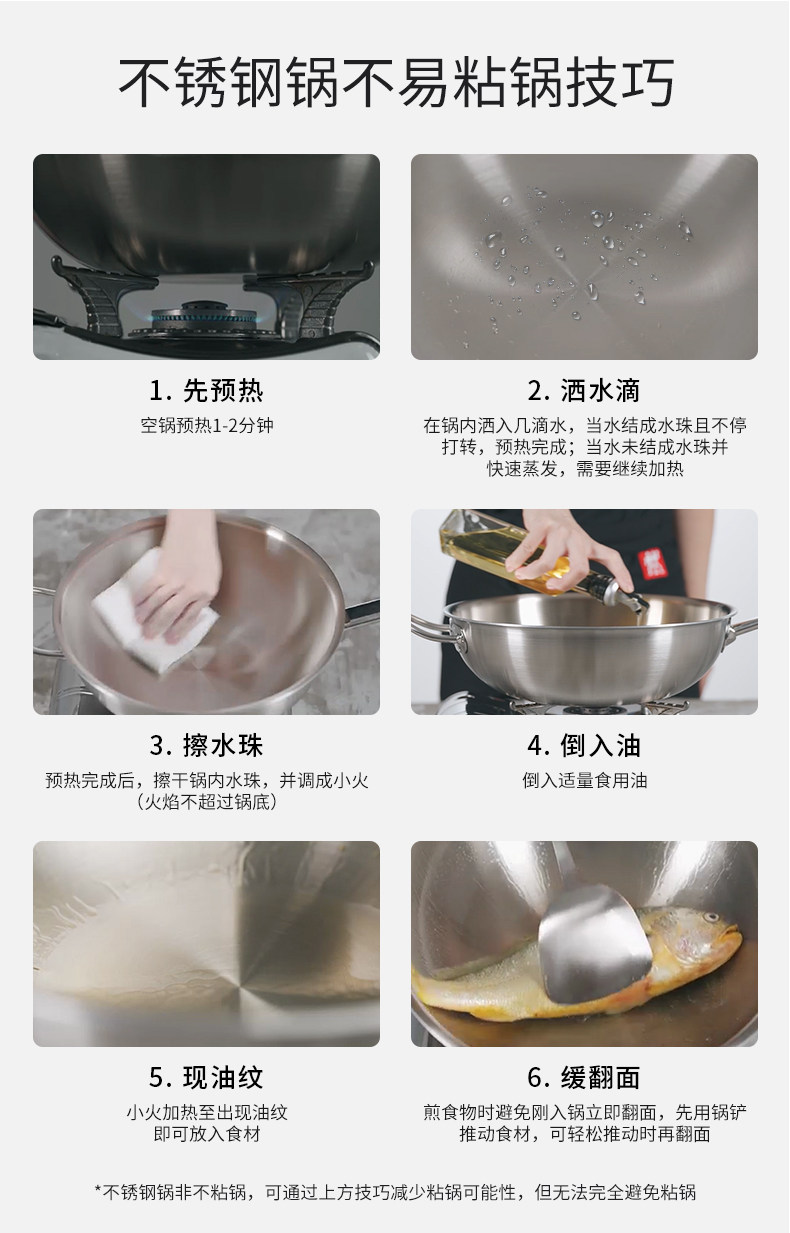 不锈钢锅不易粘锅技巧

1. 先预热

空锅预热1-2分钟

2. 洒水滴

在锅内洒入几滴水，当水结成水珠且不停打转，预热完成；当水未结成水珠并快速蒸发，需要继续加热

3. 擦水珠

预热完成后，擦干锅内水珠，并调成小火（火焰不超过锅底）

4. 倒入油

倒入适量食用油

5. 现油纹

小火加热至出现油纹即可放入食材

6. 缓翻面

煎食物时避免刚入锅立即翻面，先用锅铲推动食材，可轻松推动时再翻面

*不锈钢锅非不粘锅，可通过上方技巧减少粘锅可能性，但无法完全避免粘锅