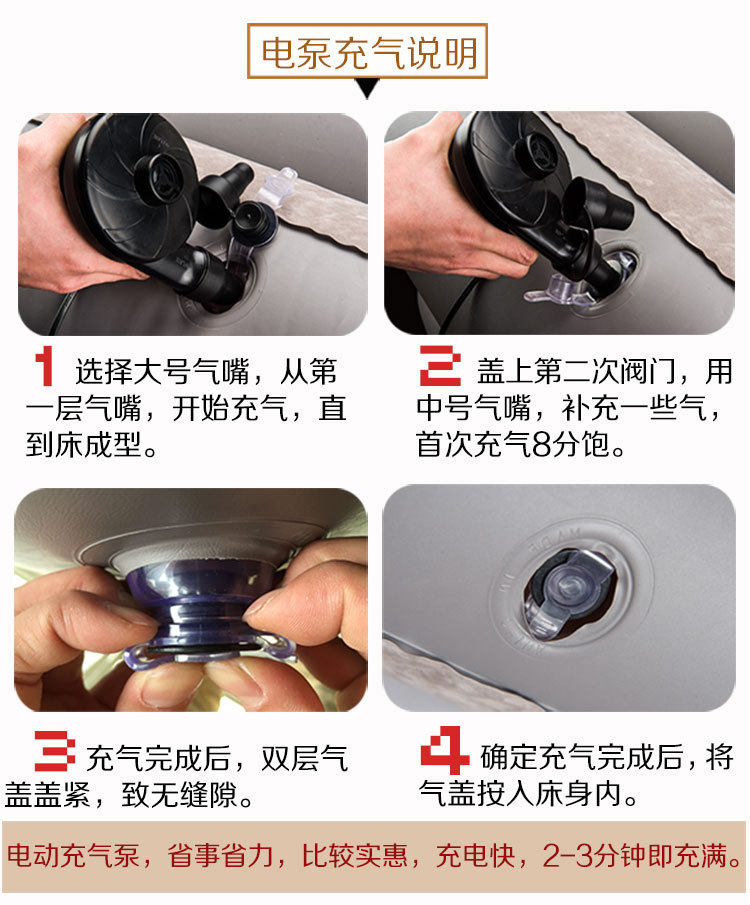 电泵充气说明

1 选择大号气嘴，从第一层气嘴，开始充气，直到床成型。

2 盖上第二次阀门，用中号气嘴，补充一些气，首次充气8分饱。

3 充气完成后，双层气盖盖紧，致无缝隙。

4 确定充气完成后，将气盖按入床身内。

电动充气泵，省事省力，比较实惠，充电快，2-3分钟即充满。