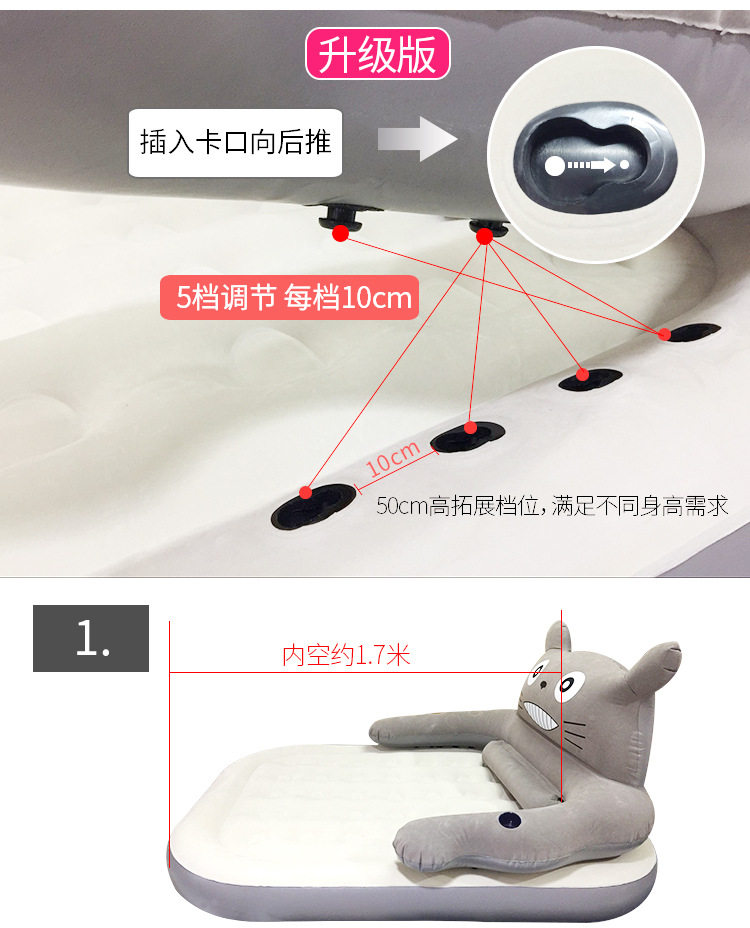 升级版

插入卡口向后推

5档调节 每档10cm

10cm

50cm高拓展档位，满足不同身高需求

1.

内空约1.7米