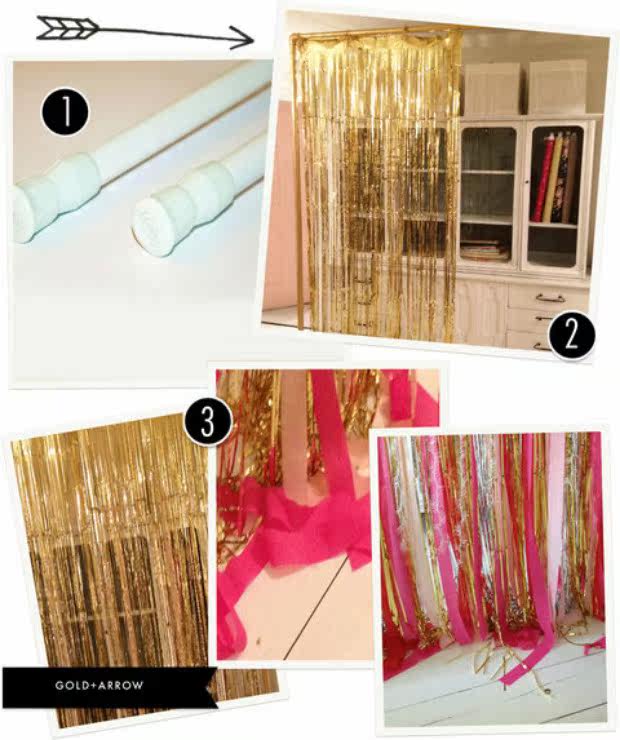 1

2

3

GOLD+ARROW