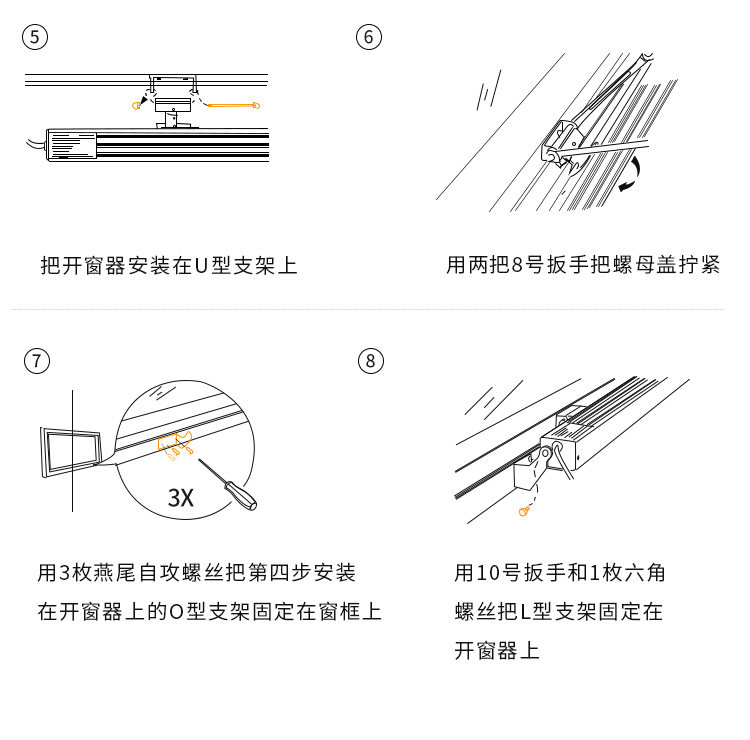 ⑤

把开窗器安装在U型支架上

⑥

用两把8号扳手把螺母盖拧紧

⑦

3X

用3枚燕尾自攻螺丝把第四步安装在开窗器上的O型支架固定在窗框上

⑧

用10号扳手和1枚六角螺丝把L型支架固定在开窗器上