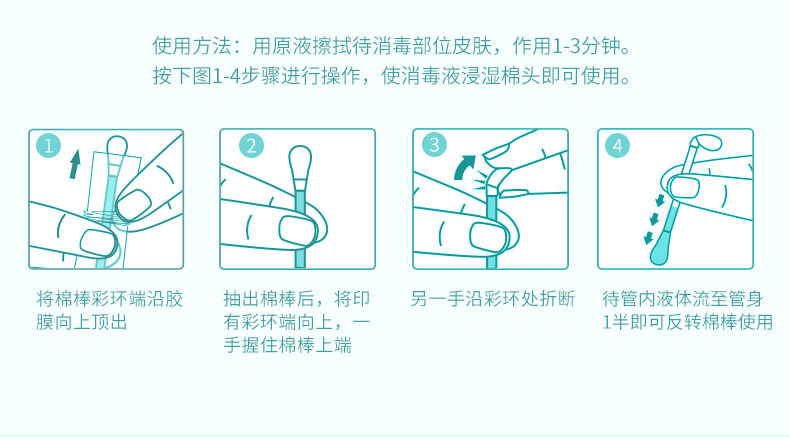 使用方法：用原液擦拭待消毒部位皮肤，作用1-3分钟。
按下图1-4步骤进行操作，使消毒液浸湿棉头即可使用。

1
将棉棒彩环端沿胶膜向上顶出

2
抽出棉棒后，将印有彩环端向上，一手握住棉棒上端

3
另一手沿彩环处折断

4
待管内液体流至管身1半即可反转棉棒使用