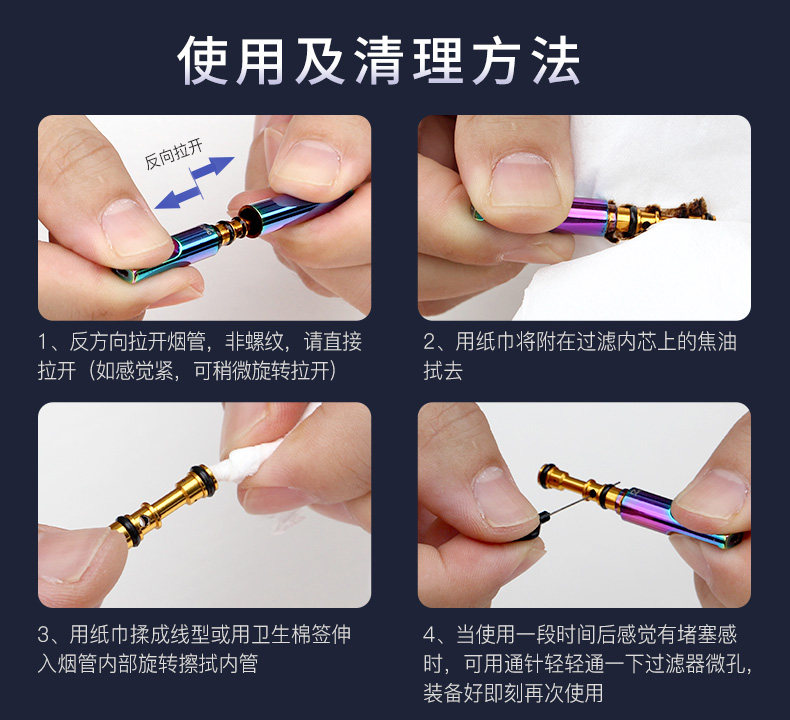 使用及清理方法

反向拉开

1、反方向拉开烟管，非螺纹，请直接拉开（如感觉紧，可稍微旋转拉开）

2、用纸巾将附在过滤内芯上的焦油拭去

3、用纸巾揉成线型或用卫生棉签伸入烟管内部旋转擦拭内管

4、当使用一段时间后感觉有堵塞感时，可用通针轻轻通一下过滤器微孔，装备好即刻再次使用