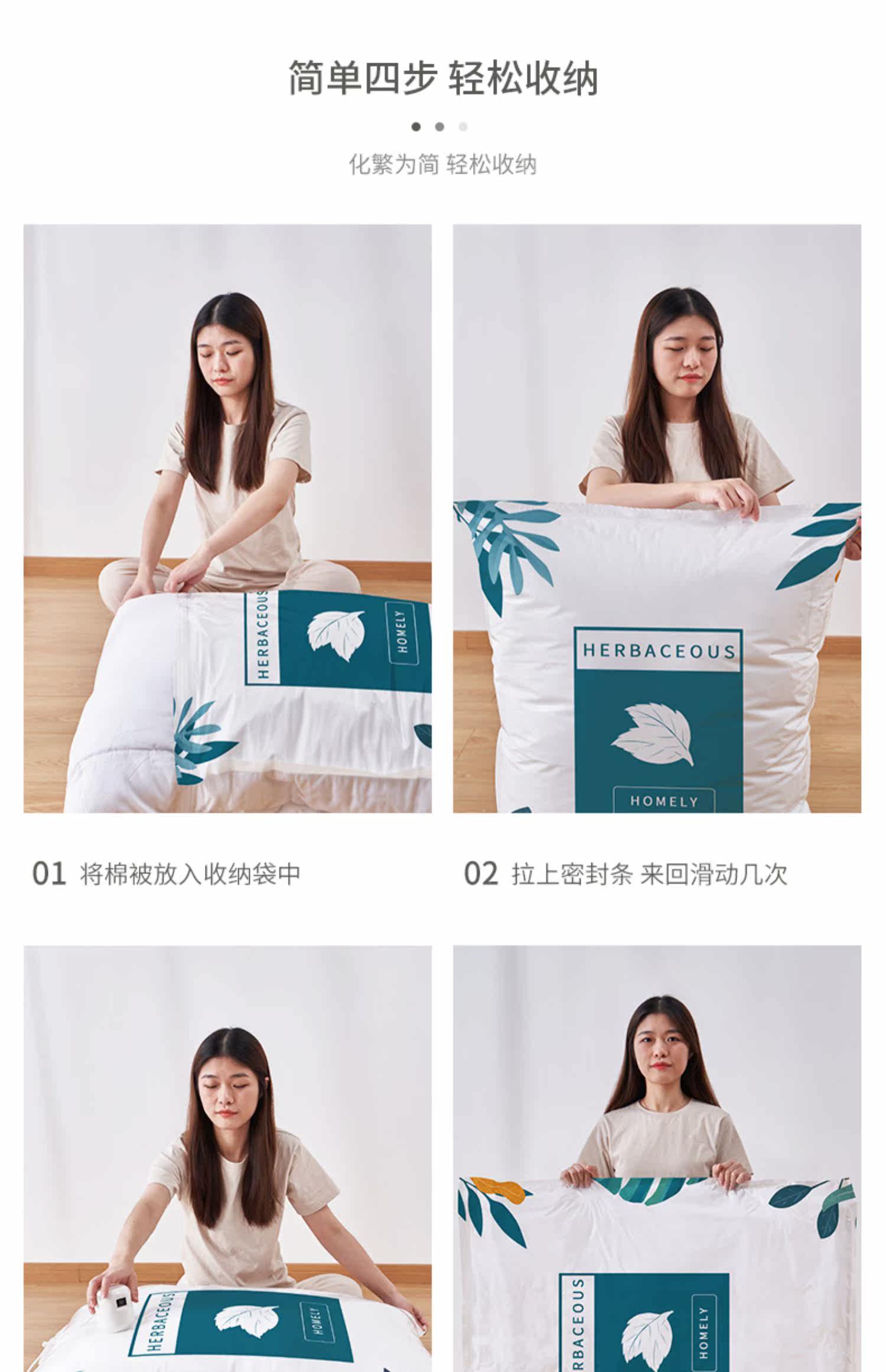 简单四步 轻松收纳

化繁为简 轻松收纳

HERBACEOUS

HOMELY

HERBACEOUS

HOMELY

01 将棉被放入收纳袋中

02 拉上密封条 来回滑动几次

HERBACEOUS

HOMELY

RBACEOUS

HOMELY