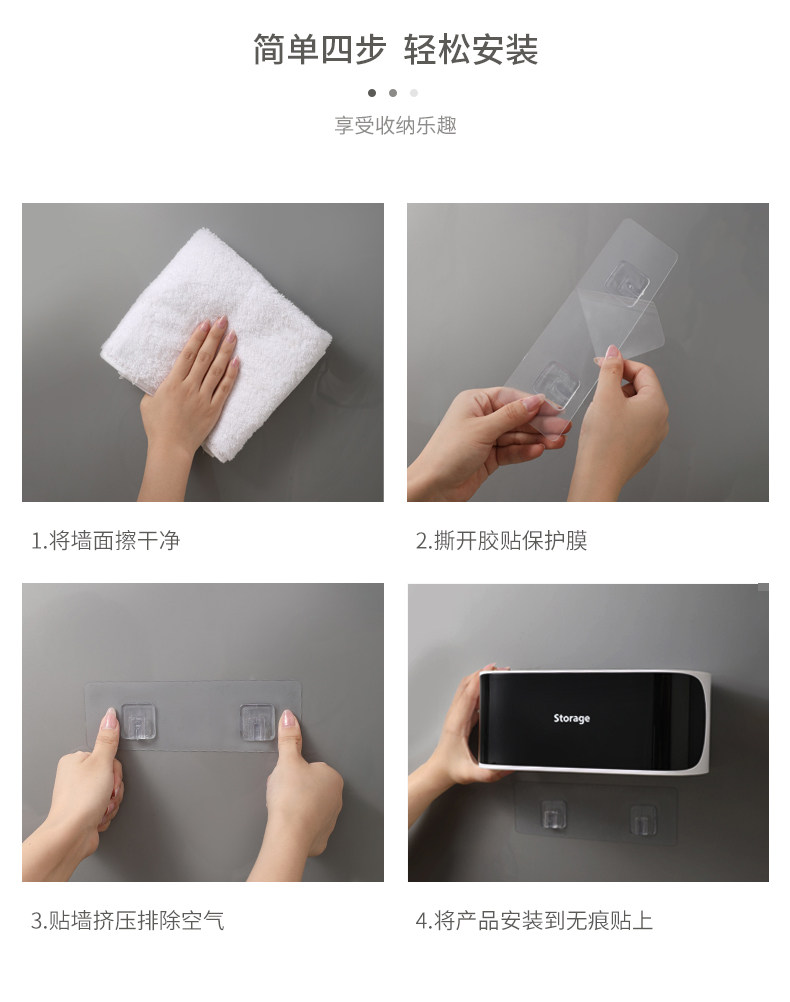 简单四步 轻松安装

享受收纳乐趣

1.将墙面擦干净

2.撕开胶贴保护膜

3.贴墙挤压排除空气

Storage

4.将产品安装到无痕贴上