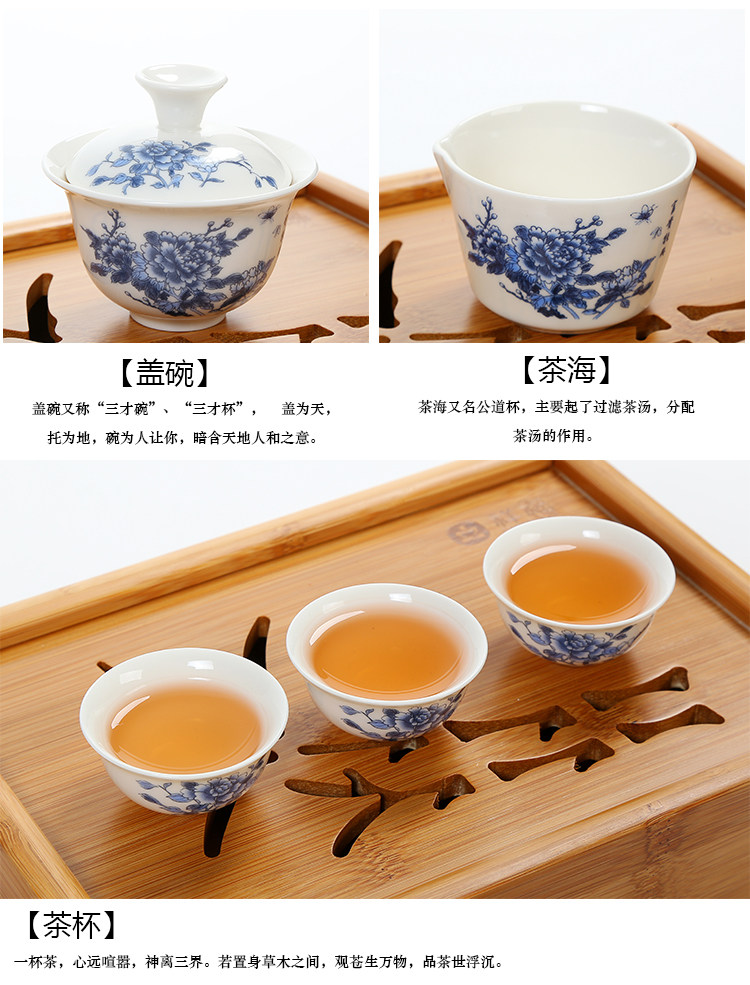 【盖碗】

盖碗又称“三才碗”、“三才杯”， 盖为天，托为地，碗为人让你，暗含天地人和之意。

【茶海】

茶海又名公道杯，主要起了过滤茶汤，分配茶汤的作用。

【茶杯】

一杯茶，心远喧嚣，神离三界。若置身草木之间，观苍生万物，品茶世浮沉。