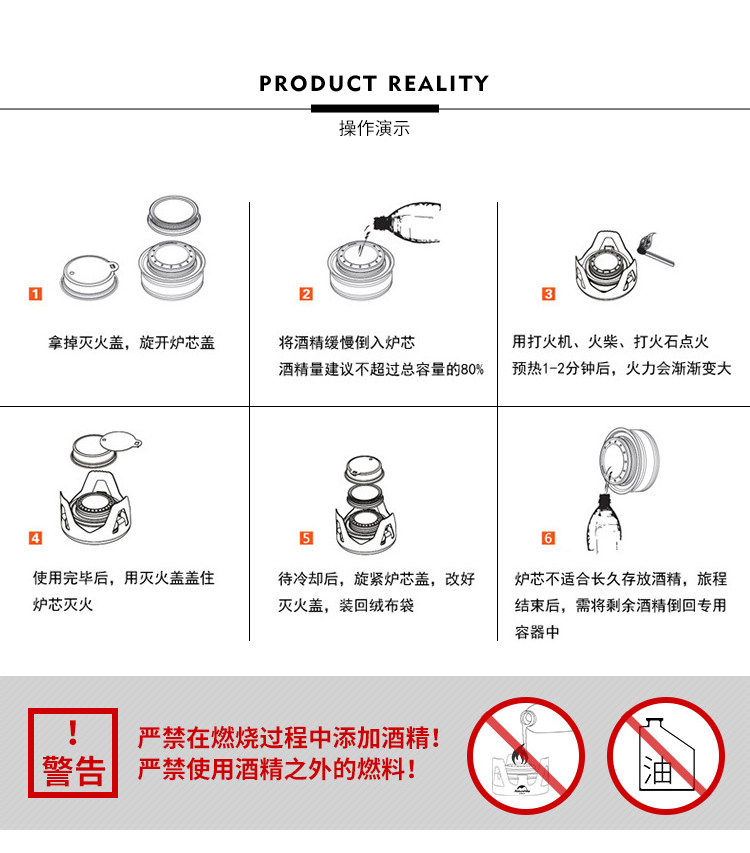 PRODUCT REALITY

操作演示

1

拿掉灭火盖，旋开炉芯盖

2

将酒精缓慢倒入炉芯
酒精量建议不超过总容量的80%

3

用打火机、火柴、打火石点火
预热1-2分钟后，火力会渐渐变大

4

使用完毕后，用灭火盖盖住炉芯灭火

5

待冷却后，旋紧炉芯盖，改好灭火盖，装回绒布袋

6

炉芯不适合长久存放酒精，旅程结束后，需将剩余酒精倒回专用容器中

！
警告

严禁在燃烧过程中添加酒精！
严禁使用酒精之外的燃料！

油