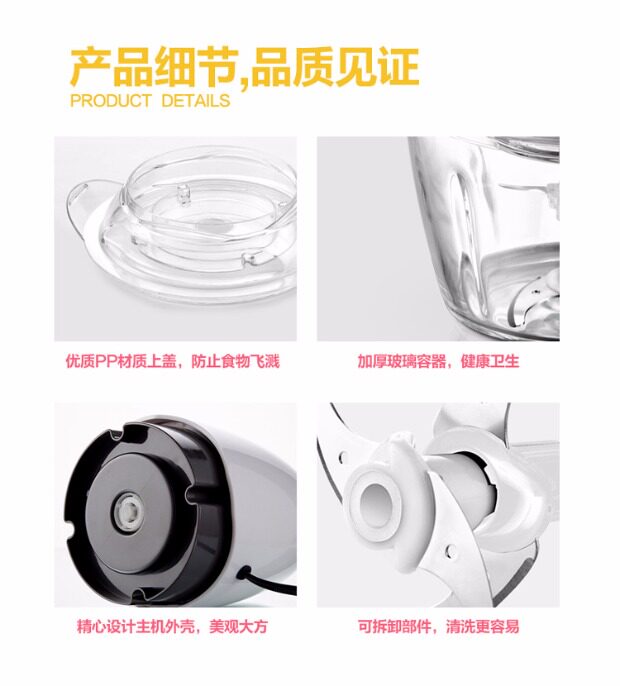 产品细节,品质见证
PRODUCT DETAILS

优质PP材质上盖，防止食物飞溅

加厚玻璃容器，健康卫生

精心设计主机外壳，美观大方

可拆卸部件，清洗更容易