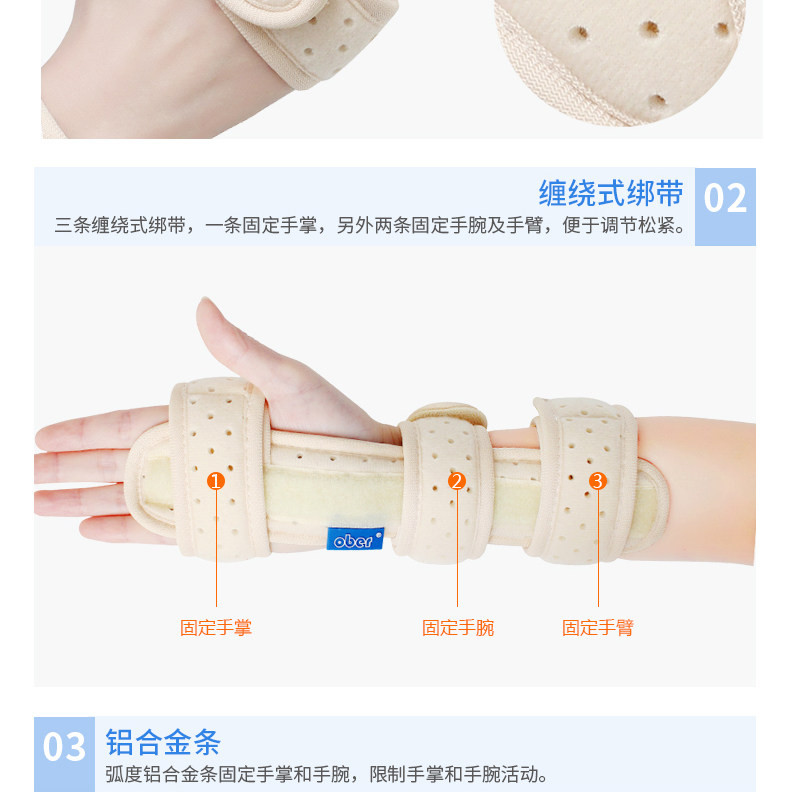 缠绕式绑带 02
三条缠绕式绑带，一条固定手掌，另外两条固定手腕及手臂，便于调节松紧。

1
2
3
ober

固定手掌
固定手腕
固定手臂

03 铝合金条
弧度铝合金条固定手掌和手腕，限制手掌和手腕活动。