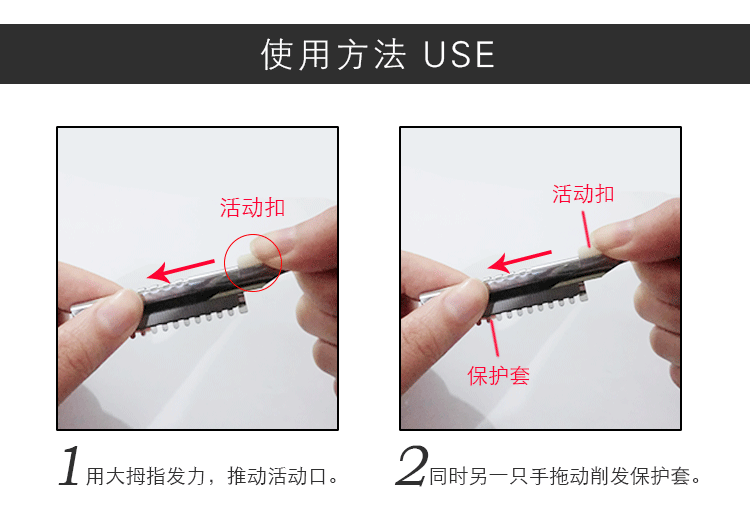 使用方法 USE

活动扣

1 用大拇指发力，推动活动口。

活动扣

保护套

2 同时另一只手拖动削发保护套。