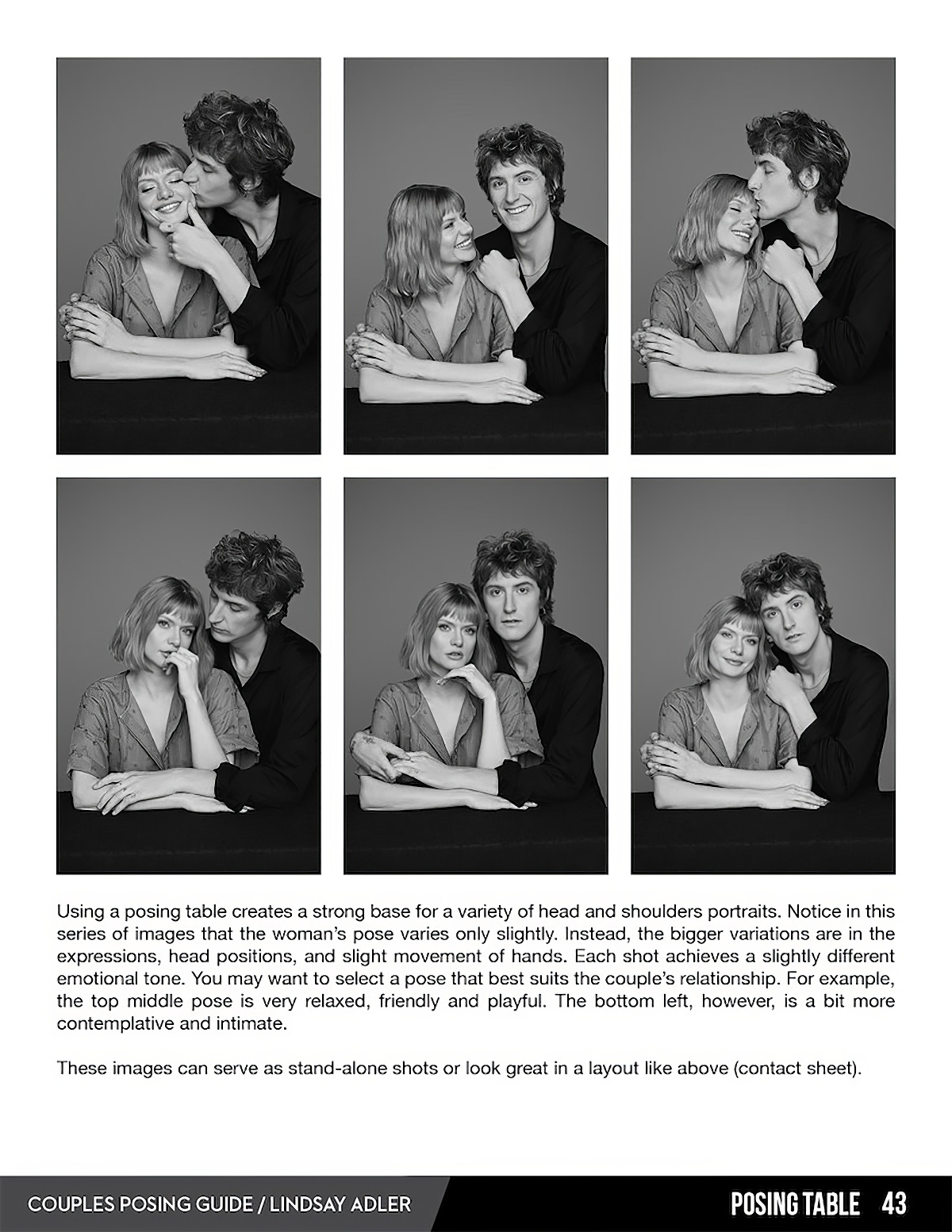 Using a posing table creates a strong base for a variety of head and shoulders portraits. Notice in this series of images that the woman's pose varies only slightly. Instead, the bigger variations are in the expressions, head positions, and slight movement of hands. Each shot achieves a slightly different emotional tone. You may want to select a pose that best suits the couple's relationship. For example, the top middle pose is very relaxed, friendly and playful. The bottom left, however, is a bit more contemplative and intimate.

These images can serve as stand-alone shots or look great in a layout like above (contact sheet).

COUPLES POSING GUIDE / LINDSAY ADLER

POSING TABLE 43