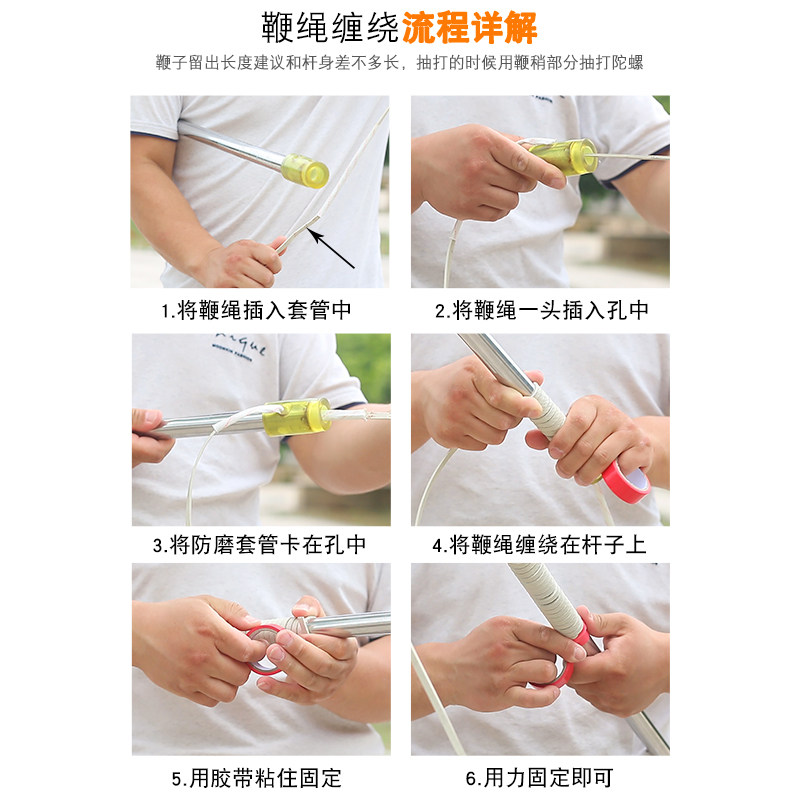 鞭绳缠绕流程详解

鞭子留出长度建议和杆身差不多长，抽打的时候用鞭稍部分抽打陀螺

1.将鞭绳插入套管中

2.将鞭绳一头插入孔中

3.将防磨套管卡在孔中

4.将鞭绳缠绕在杆子上

5.用胶带粘住固定

6.用力固定即可