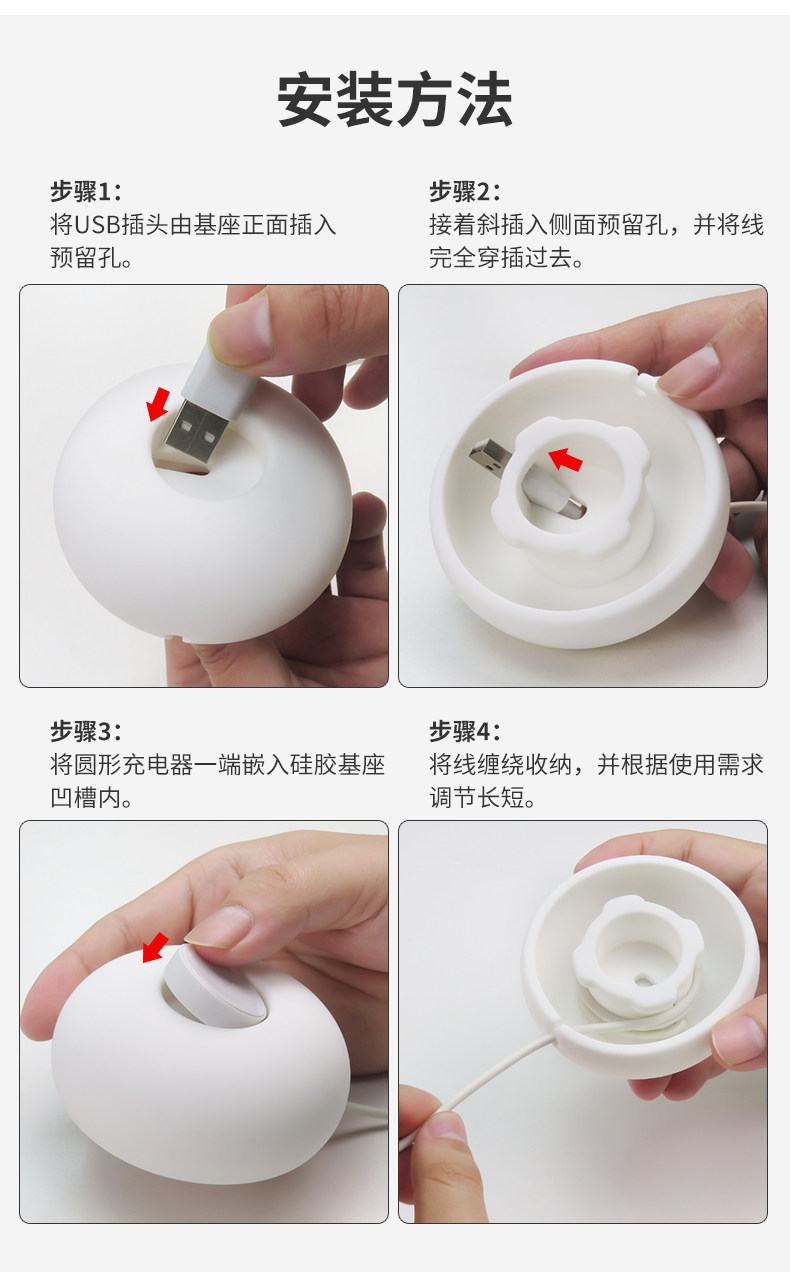 安装方法

步骤1：
将USB插头由基座正面插入预留孔。

步骤2：
接着斜插入侧面预留孔，并将线完全穿插过去。

步骤3：
将圆形充电器一端嵌入硅胶基座凹槽内。

步骤4：
将线缠绕收纳，并根据使用需求调节长短。