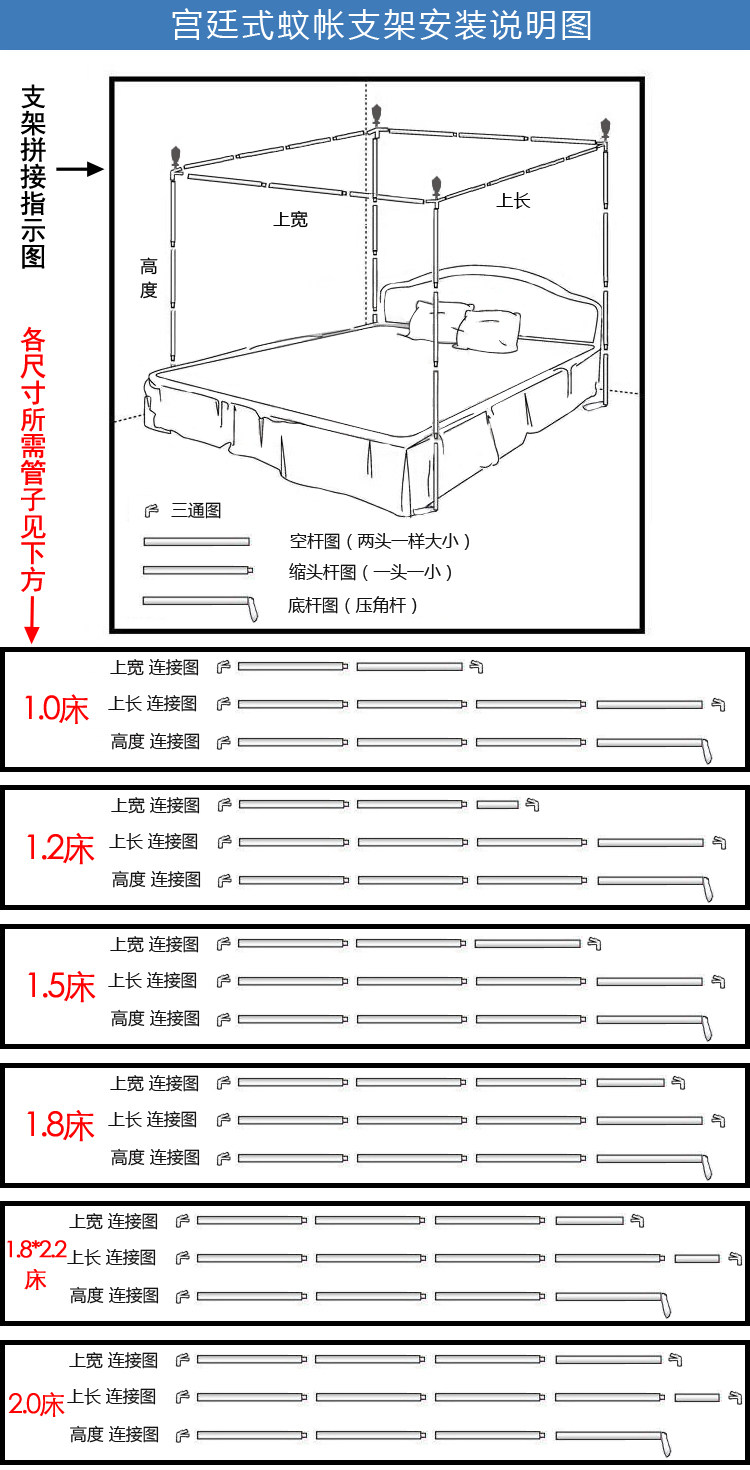 宫廷式蚊帐支架安装说明图

支架拼接指示图

各尺寸所需管子见下方

上宽

上长

高度

三通图

空杆图（两头一样大小）

缩头杆图（一头一小）

底杆图（压角杆）

1.0床
上宽 连接图
上长 连接图
高度 连接图

1.2床
上宽 连接图
上长 连接图
高度 连接图

1.5床
上宽 连接图
上长 连接图
高度 连接图

1.8床
上宽 连接图
上长 连接图
高度 连接图

1.8*2.2床
上宽 连接图
上长 连接图
高度 连接图

2.0床
上宽 连接图
上长 连接图
高度 连接图