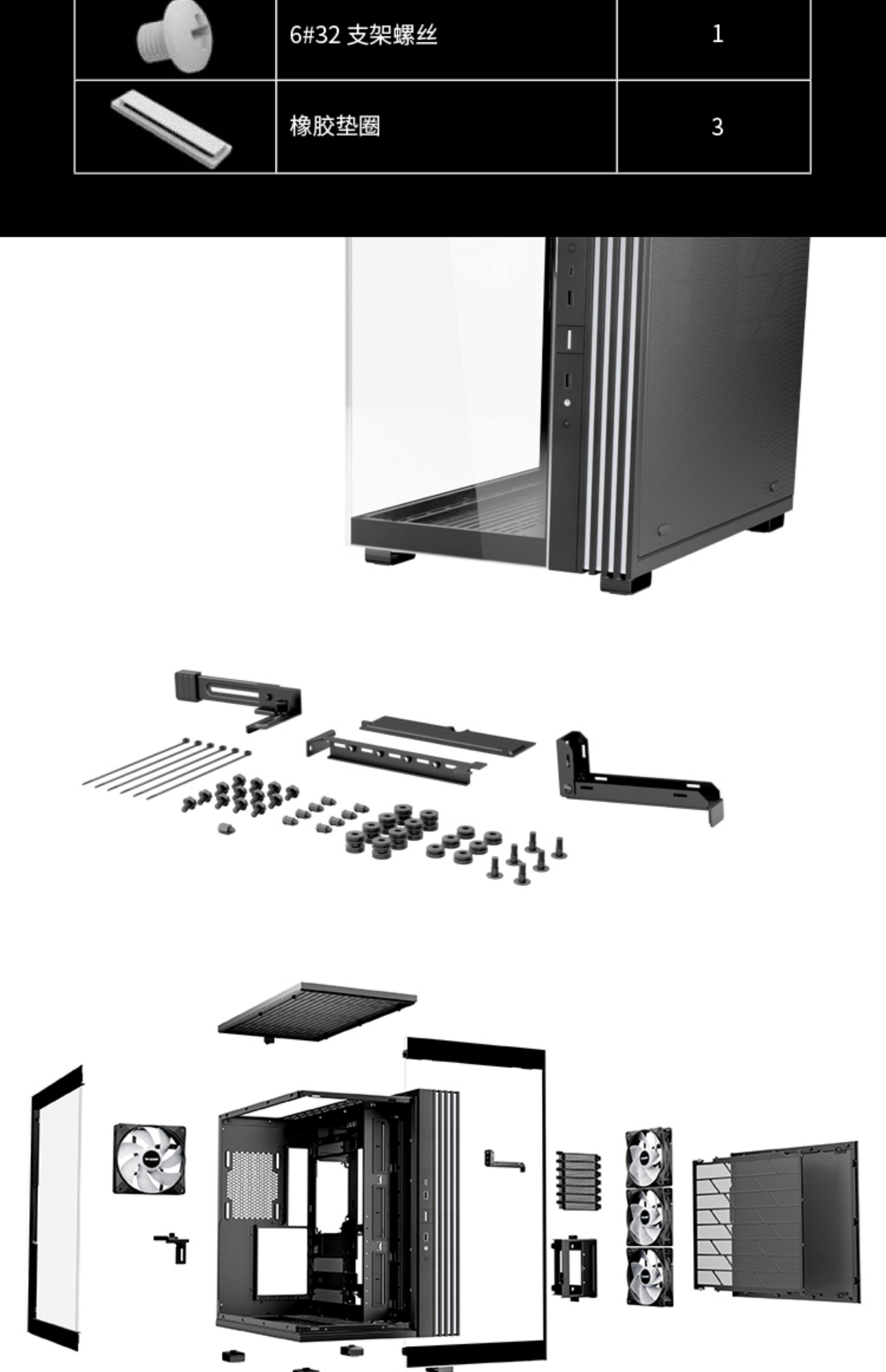 | | 6#32 支架螺丝 | 1 |
|---|---|---|
| | 橡胶垫圈 | 3 |