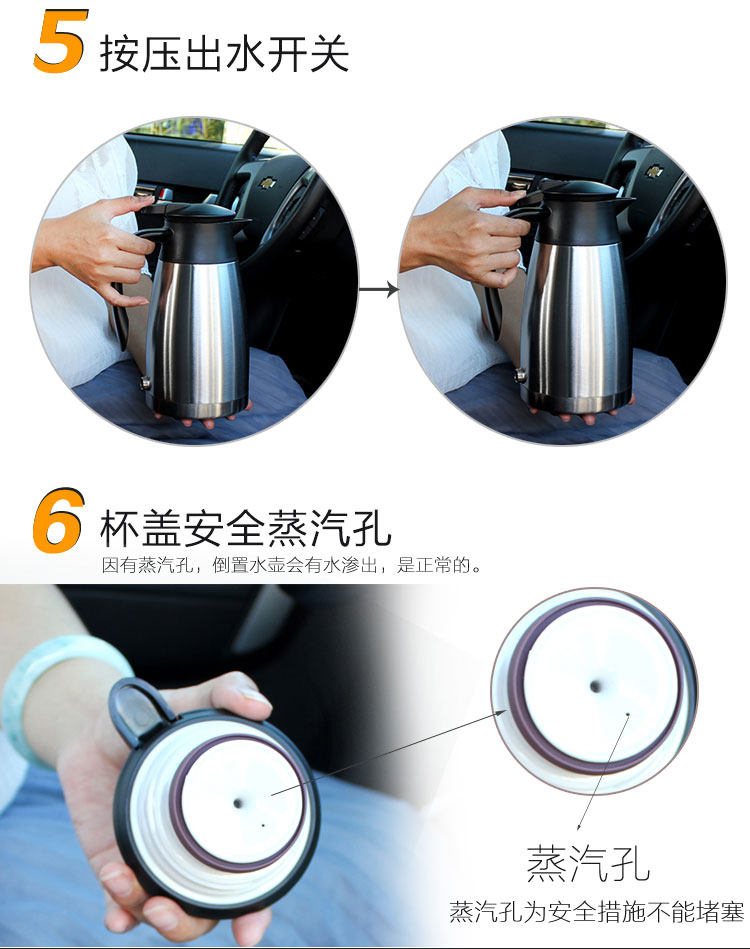 5 按压出水开关

6 杯盖安全蒸汽孔

因有蒸汽孔，倒置水壶会有水渗出，是正常的。

蒸汽孔

蒸汽孔为安全措施不能堵塞