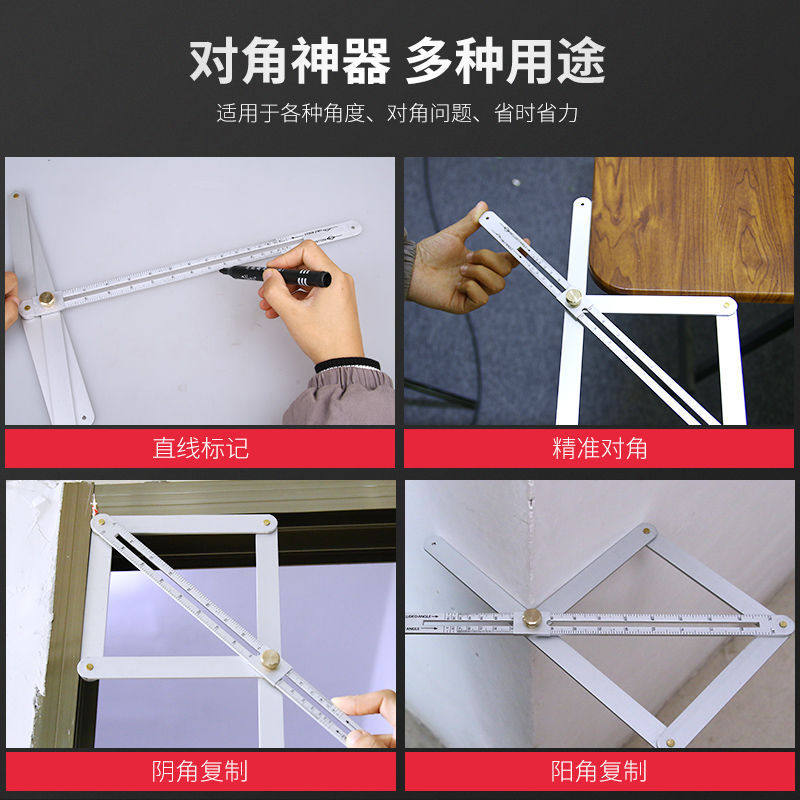 对角神器 多种用途

适用于各种角度、对角问题、省时省力

直线标记

精准对角

阴角复制

阳角复制