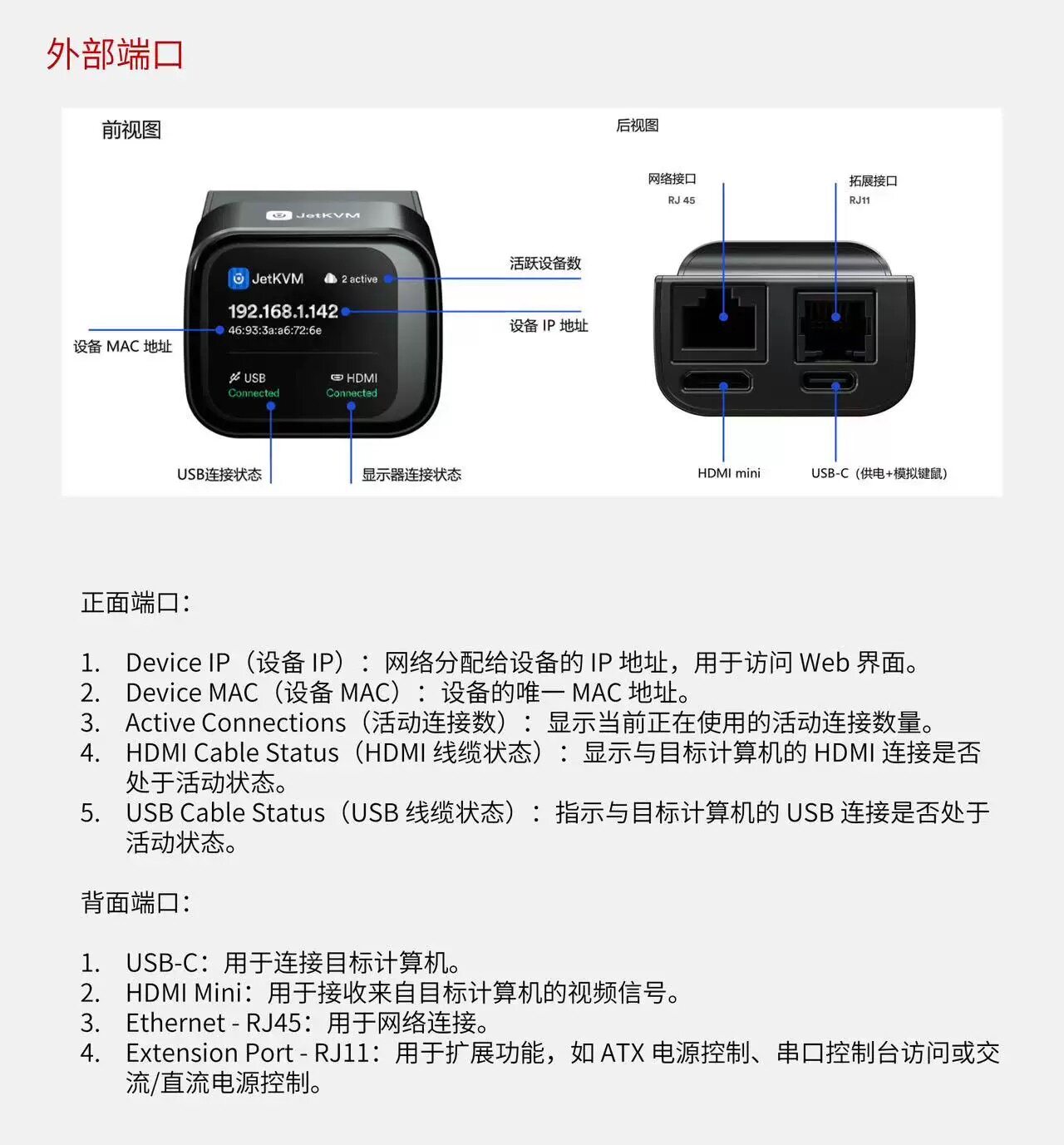 外部端口

前视图

JetKVM

JetKVM

2 active

192.168.1.142

46:93:3a:a6:72:6e

USB
Connected

HDMI
Connected

活跃设备数

设备 IP 地址

设备 MAC 地址

USB连接状态

显示器连接状态

后视图

网络接口
RJ 45

拓展接口
RJ11

HDMI mini

USB-C（供电+模拟键鼠）

正面端口：

1. Device IP（设备 IP）：网络分配给设备的 IP 地址，用于访问 Web 界面。
2. Device MAC（设备 MAC）：设备的唯一 MAC 地址。
3. Active Connections（活动连接数）：显示当前正在使用的活动连接数量。
4. HDMI Cable Status（HDMI 线缆状态）：显示与目标计算机的 HDMI 连接是否处于活动状态。
5. USB Cable Status（USB 线缆状态）：指示与目标计算机的 USB 连接是否处于活动状态。

背面端口：

1. USB-C：用于连接目标计算机。
2. HDMI Mini：用于接收来自目标计算机的视频信号。
3. Ethernet - RJ45：用于网络连接。
4. Extension Port - RJ11：用于扩展功能，如 ATX 电源控制、串口控制台访问或交流/直流电源控制。