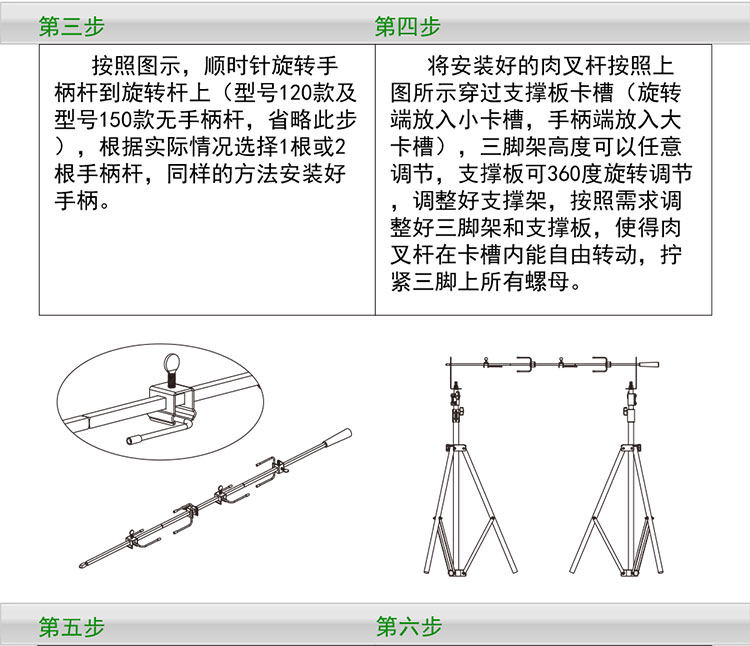 第三步

按照图示，顺时针旋转手柄杆到旋转杆上（型号120款及型号150款无手柄杆，省略此步），根据实际情况选择1根或2根手柄杆，同样的方法安装好手柄。

第四步

将安装好的肉叉杆按照上图所示穿过支撑板卡槽（旋转端放入小卡槽，手柄端放入大卡槽），三脚架高度可以任意调节，支撑板可360度旋转调节，调整好支撑架，按照需求调整好三脚架和支撑板，使得肉叉杆在卡槽内能自由转动，拧紧三脚上所有螺母。

第五步

第六步