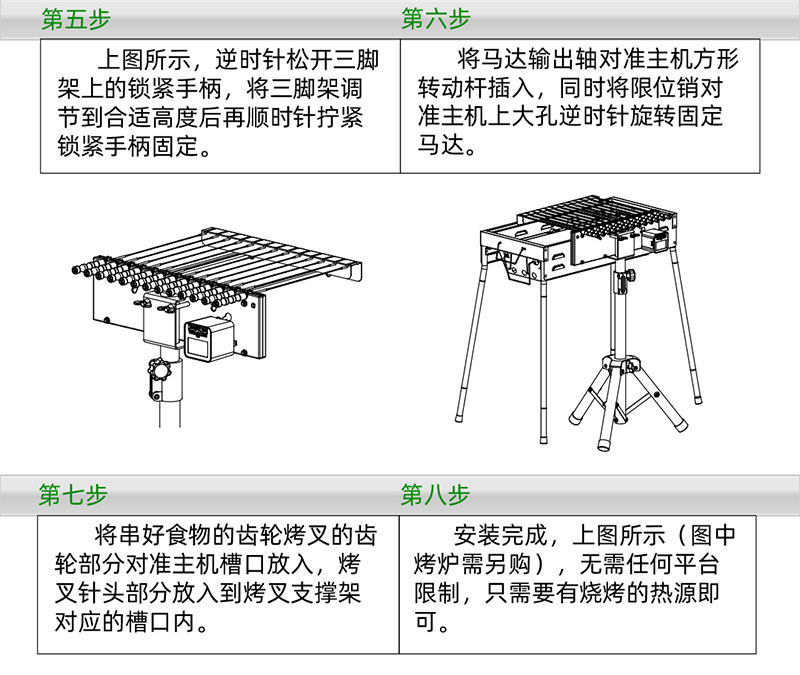 第五步

上图所示，逆时针松开三脚架上的锁紧手柄，将三脚架调节到合适高度后再顺时针拧紧锁紧手柄固定。

第六步

将马达输出轴对准主机方形转动杆插入，同时将限位销对准主机上大孔逆时针旋转固定马达。

第七步

将串好食物的齿轮烤叉的齿轮部分对准主机槽口放入，烤叉针头部分放入到烤叉支撑架对应的槽口内。

第八步

安装完成，上图所示（图中烤炉需另购），无需任何平台限制，只需要有烧烤的热源即可。