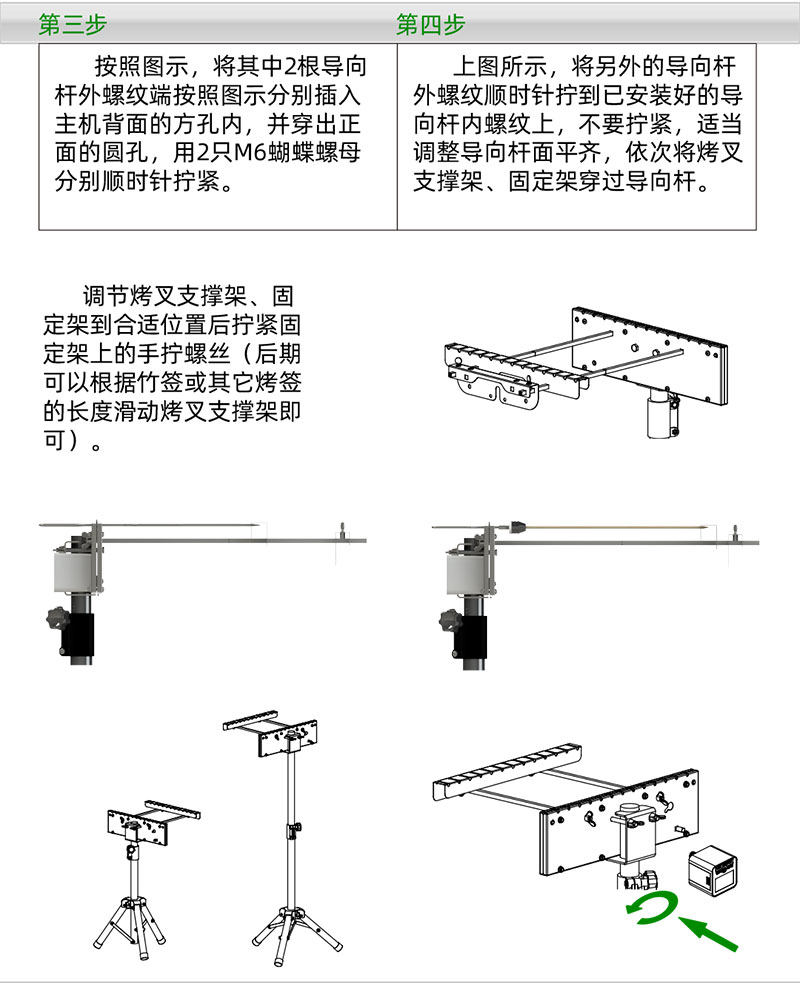 第三步

按照图示，将其中2根导向杆外螺纹端按照图示分别插入主机背面的方孔内，并穿出正面的圆孔，用2只M6蝴蝶螺母分别顺时针拧紧。

第四步

上图所示，将另外的导向杆外螺纹顺时针拧到已安装好的导向杆内螺纹上，不要拧紧，适当调整导向杆面平齐，依次将烤叉支撑架、固定架穿过导向杆。

调节烤叉支撑架、固定架到合适位置后拧紧固定架上的手拧螺丝（后期可以根据竹签或其它烤签的长度滑动烤叉支撑架即可）。