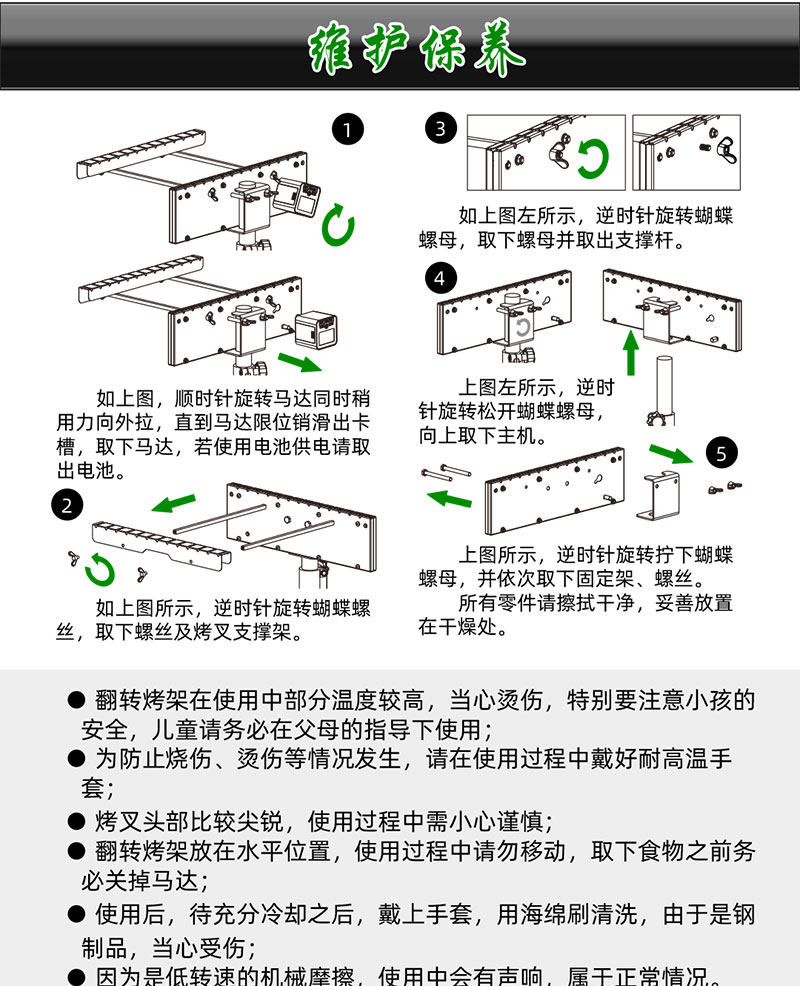 维护保养

1

如上图，顺时针旋转马达同时稍用力向外拉，直到马达限位销滑出卡槽，取下马达，若使用电池供电请取出电池。

2

如上图所示，逆时针旋转蝴蝶螺丝，取下螺丝及烤叉支撑架。

3

如上图左所示，逆时针旋转蝴蝶螺母，取下螺母并取出支撑杆。

4

上图左所示，逆时针旋转松开蝴蝶螺母，向上取下主机。

5

上图所示，逆时针旋转拧下蝴蝶螺母，并依次取下固定架、螺丝。

所有零件请擦拭干净，妥善放置在干燥处。

● 翻转烤架在使用中部分温度较高，当心烫伤，特别要注意小孩的安全，儿童请务必在父母的指导下使用；
● 为防止烧伤、烫伤等情况发生，请在使用过程中戴好耐高温手套；
● 烤叉头部比较尖锐，使用过程中需小心谨慎；
● 翻转烤架放在水平位置，使用过程中请勿移动，取下食物之前务必关掉马达；
● 使用后，待充分冷却之后，戴上手套，用海绵刷清洗，由于是钢制品，当心受伤；
● 因为是低转速的机械摩擦，使用中会有声响，属于正常情况。