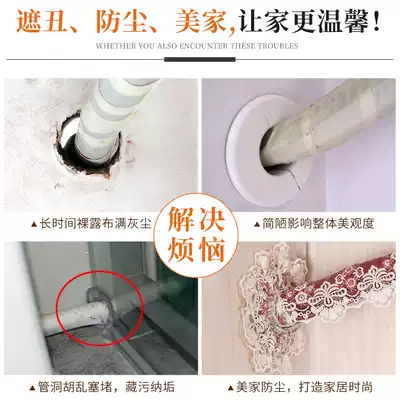 遮丑、防尘、美家,让家更温馨!

WHETHER YOU ALSO ENCOUNTER THESE TROUBLES

▲长时间裸露布满灰尘

▲简陋影响整体美观度

解决烦恼

▲管洞胡乱塞堵,藏污纳垢

▲美家防尘,打造家居时尚