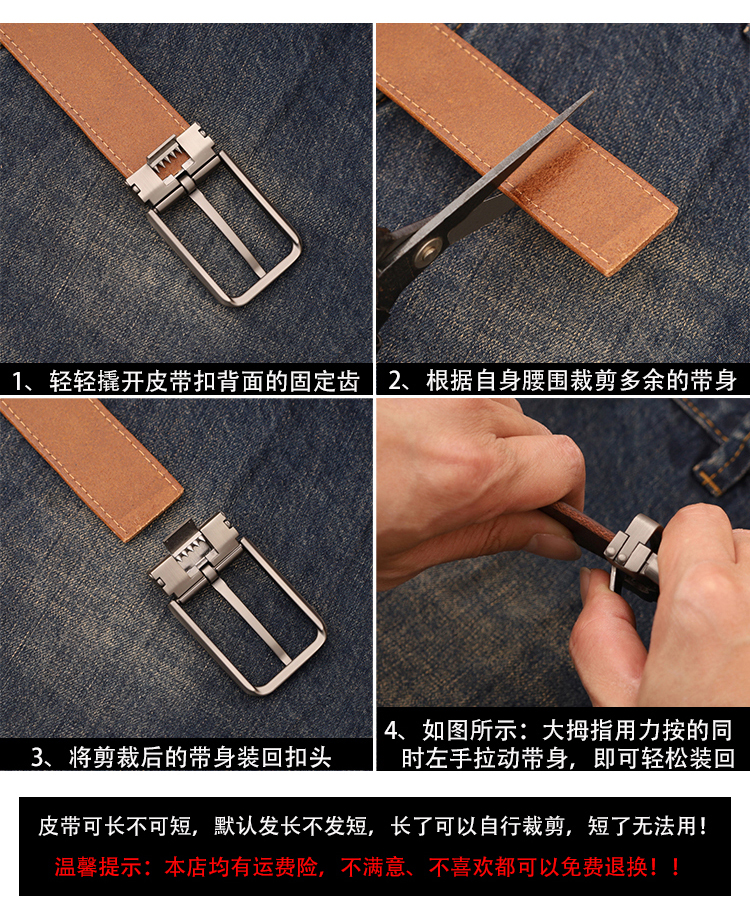 1、轻轻撬开皮带扣背面的固定齿

2、根据自身腰围裁剪多余的带身

3、将剪裁后的带身装回扣头

4、如图所示：大拇指用力按的同时左手拉动带身，即可轻松装回

皮带可长不可短，默认发长不发短，长了可以自行裁剪，短了无法用！

温馨提示：本店均有运费险，不满意、不喜欢都可以免费退换！！