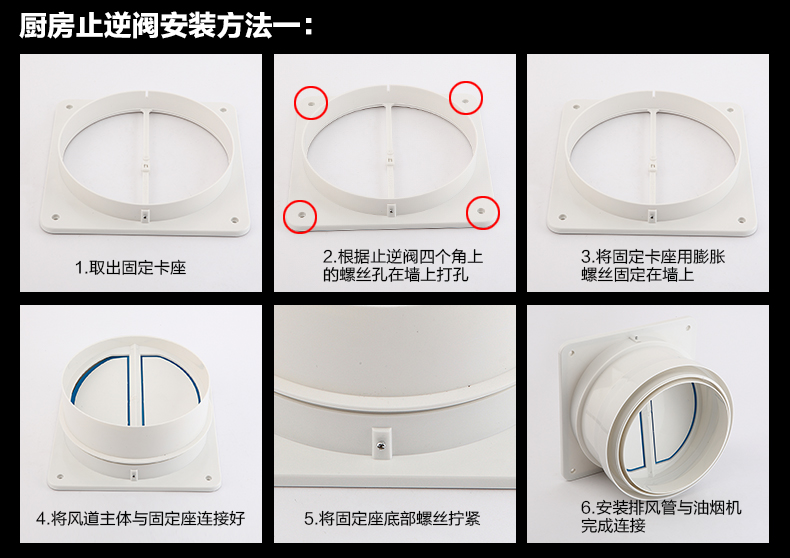 厨房止逆阀安装方法一：

1.取出固定卡座

2.根据止逆阀四个角上的螺丝孔在墙上打孔

3.将固定卡座用膨胀螺丝固定在墙上

4.将风道主体与固定座连接好

5.将固定座底部螺丝拧紧

6.安装排风管与油烟机完成连接