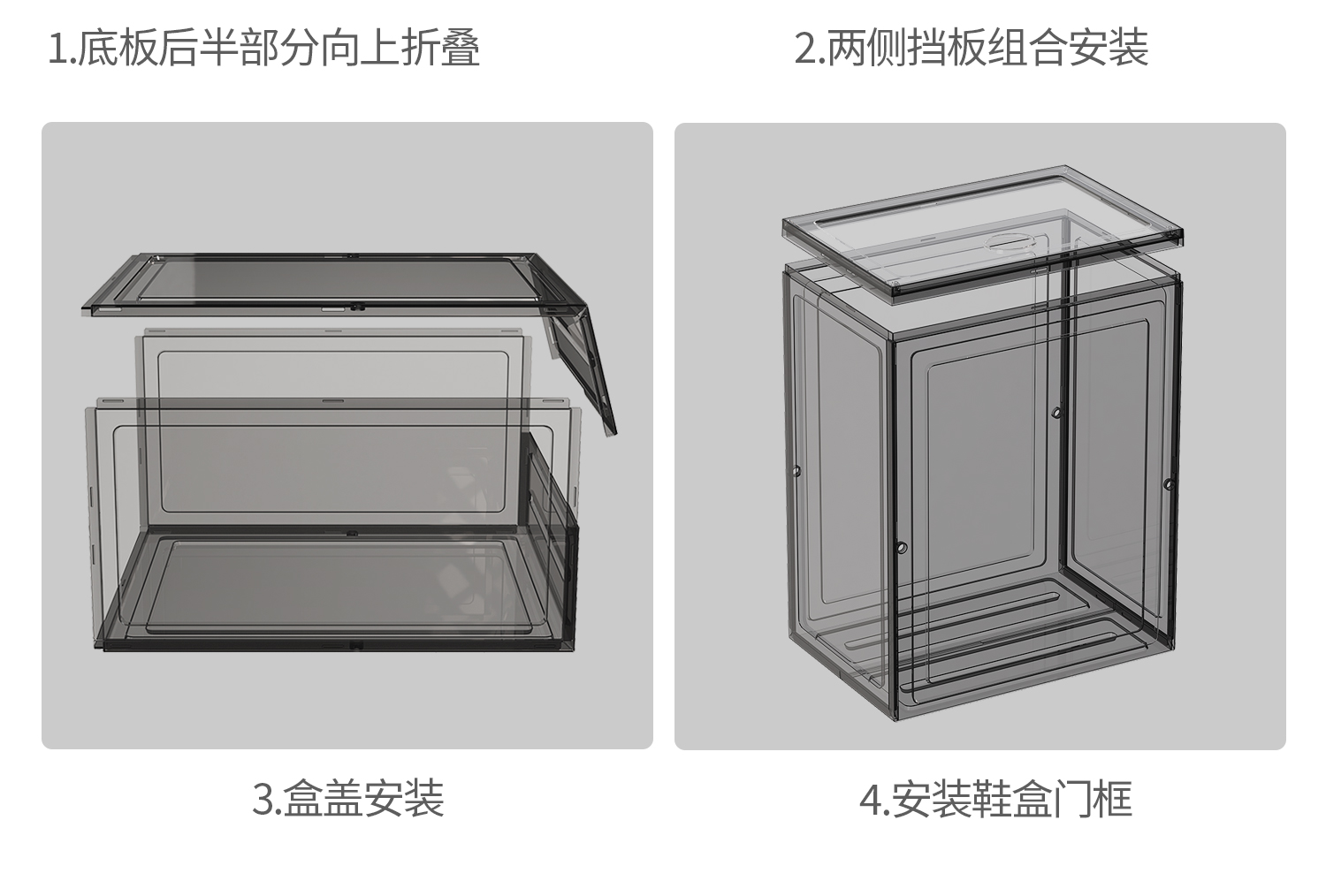 1.底板后半部分向上折叠

2.两侧挡板组合安装

3.盒盖安装

4.安装鞋盒门框