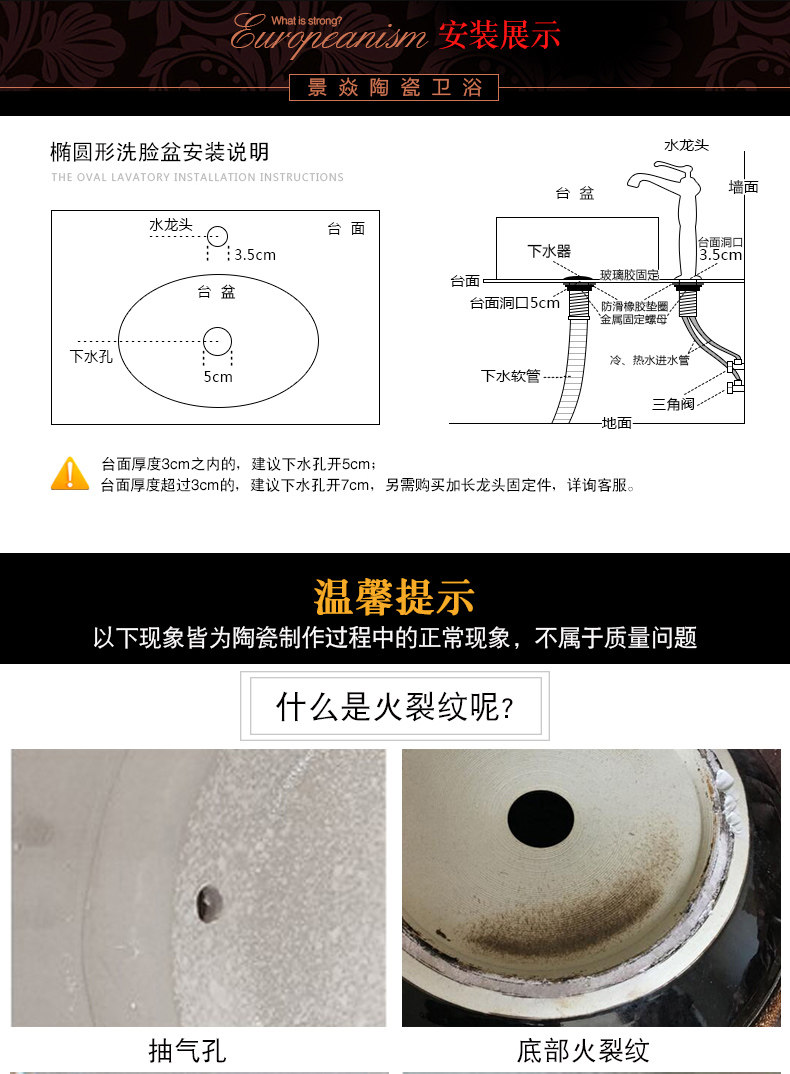 What is strong?
Europeanism 安装展示

景焱陶瓷卫浴

椭圆形洗脸盆安装说明
THE OVAL LAVATORY INSTALLATION INSTRUCTIONS

水龙头
台面
3.5cm
台盆
下水孔
5cm

水龙头
墙面
台盆
下水器
台面洞口
3.5cm
台面
玻璃胶固定
台面洞口5cm
防滑橡胶垫圈
金属固定螺母
冷、热水进水管
下水软管
三角阀
地面

台面厚度3cm之内的，建议下水孔开5cm；
台面厚度超过3cm的，建议下水孔开7cm，另需购买加长龙头固定件，详询客服。

温馨提示
以下现象皆为陶瓷制作过程中的正常现象，不属于质量问题

什么是火裂纹呢?

抽气孔
底部火裂纹