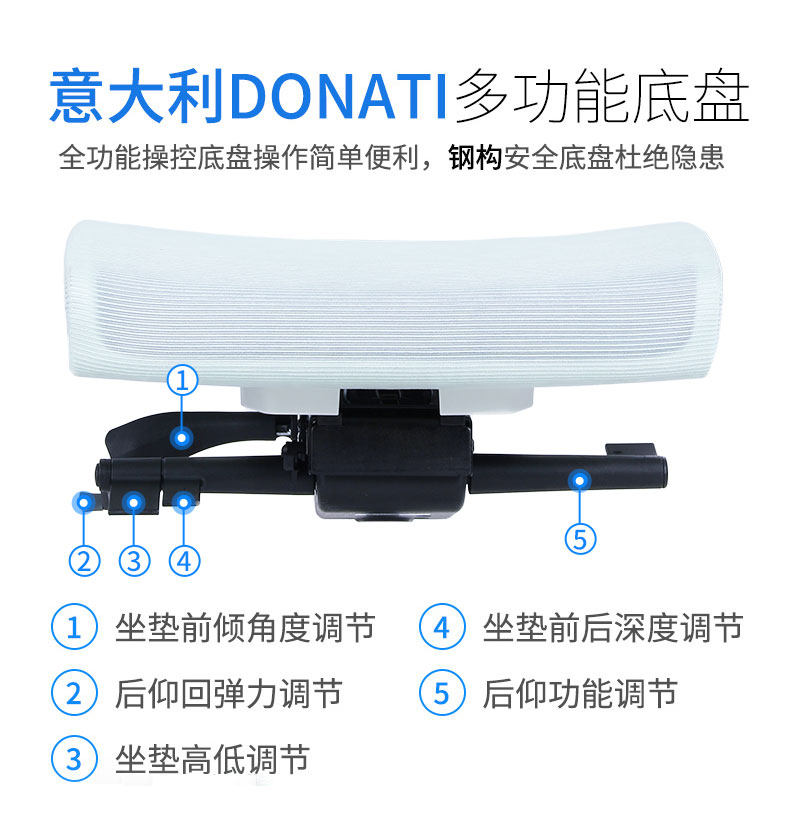 意大利DONATI多功能底盘

全功能操控底盘操作简单便利，钢构安全底盘杜绝隐患

①

②　③　④

⑤

① 坐垫前倾角度调节

② 后仰回弹力调节

③ 坐垫高低调节

④ 坐垫前后深度调节

⑤ 后仰功能调节