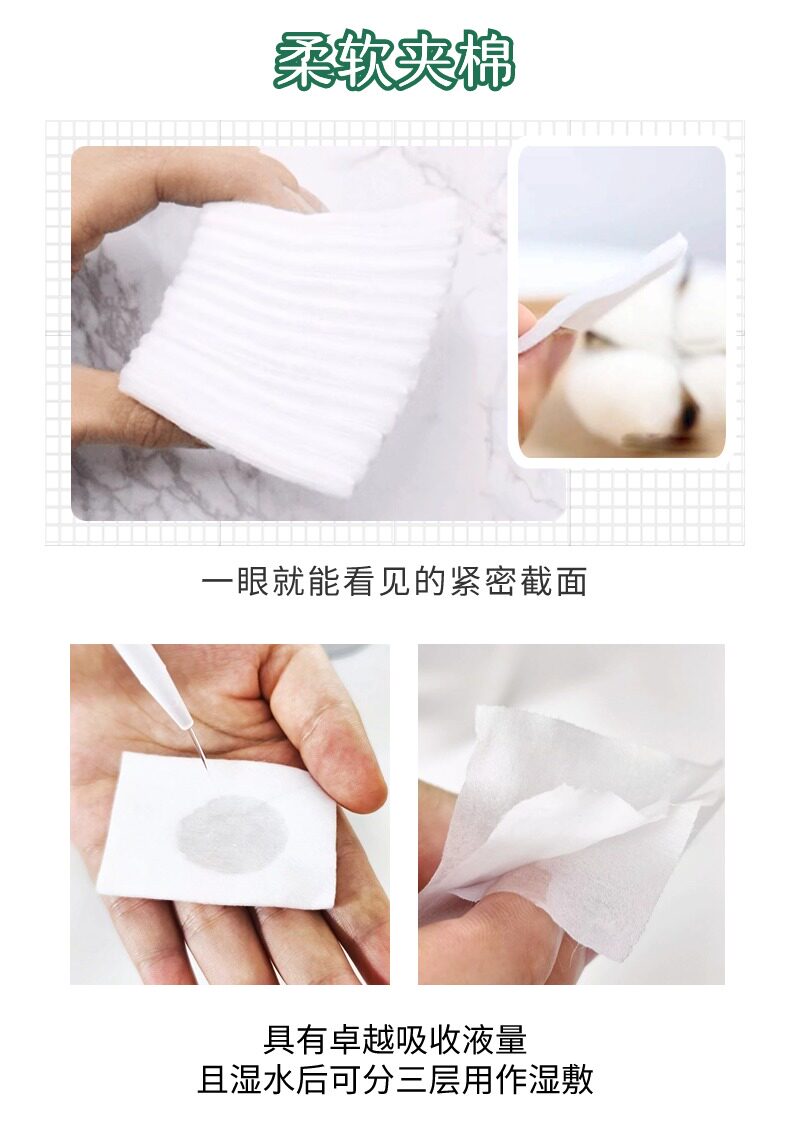 柔软夹棉

一眼就能看见的紧密截面

具有卓越吸收液量
且湿水后可分三层用作湿敷